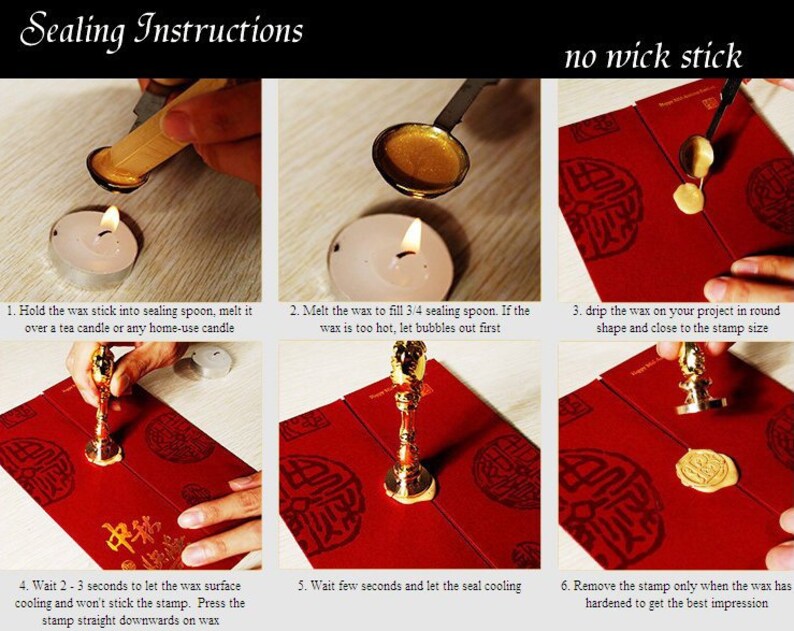 Sealing Instructions

no wick stick

1. Hold the wax stick into sealing spoon, melt it over a tea candle or any home-use candle

2. Melt the wax to fill 3/4 sealing spoon. If the wax is too hot, let bubbles out first

3. drip the wax on your project in round shape and close to the stamp size

4. Wait 2 - 3 seconds to let the wax surface cooling and won't stick the stamp. Press the stamp straight downwards on wax

5. Wait few seconds and let the seal cooling

6. Remove the stamp only when the wax has hardened to get the best impression