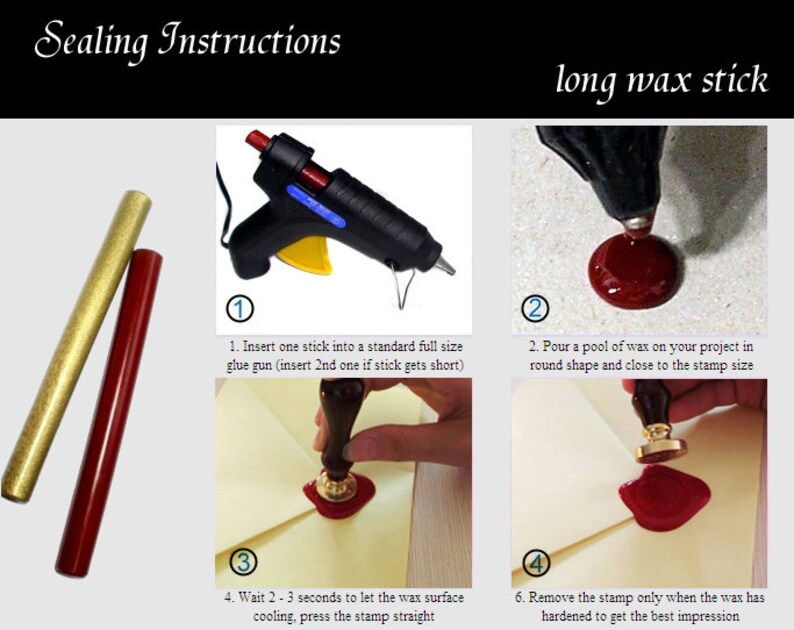 Sealing Instructions

long wax stick

1

1. Insert one stick into a standard full size glue gun (insert 2nd one if stick gets short)

2

2. Pour a pool of wax on your project in round shape and close to the stamp size

3

4. Wait 2 - 3 seconds to let the wax surface cooling, press the stamp straight

4

6. Remove the stamp only when the wax has hardened to get the best impression