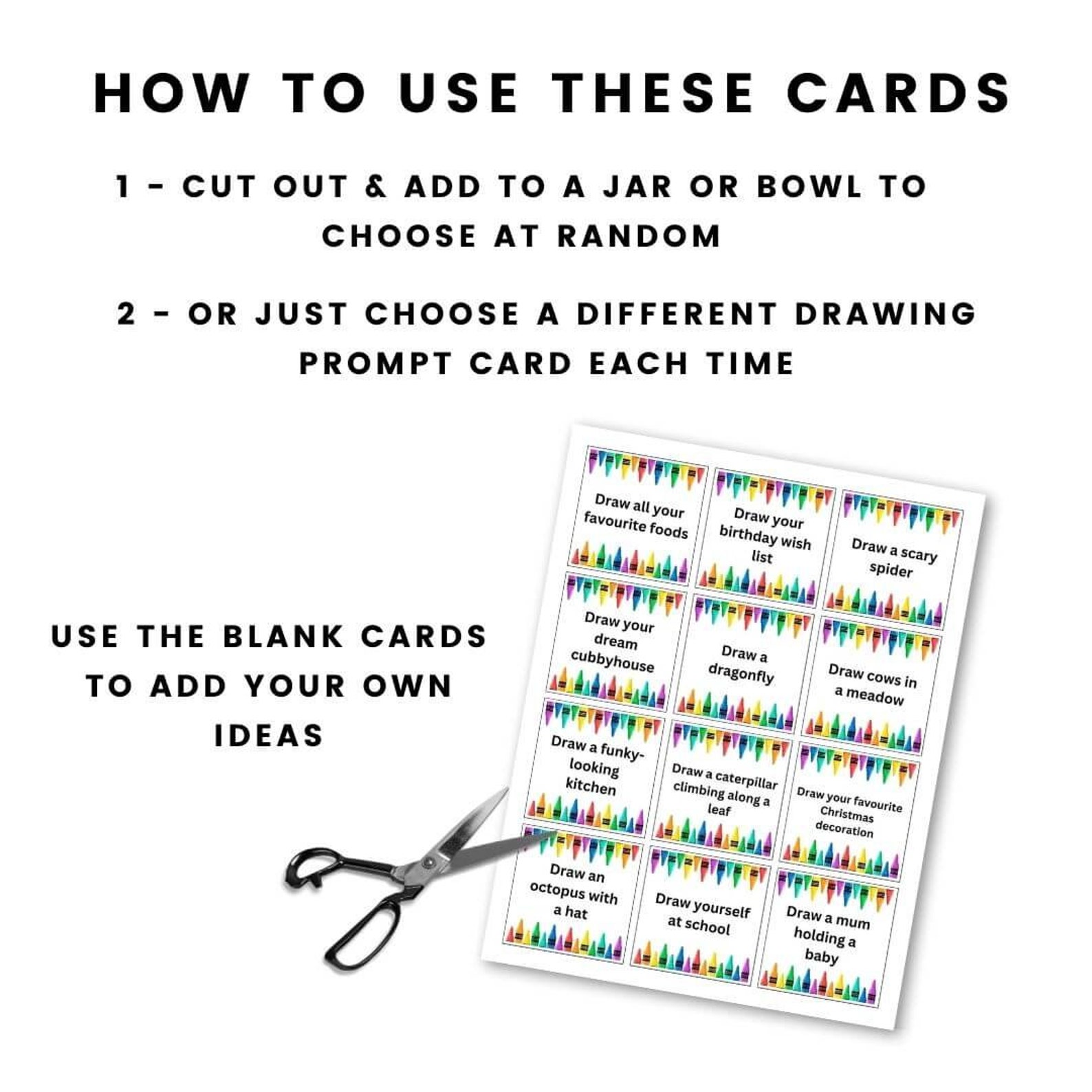 HOW TO USE THESE CARDS

1 - CUT OUT & ADD TO A JAR OR BOWL TO CHOOSE AT RANDOM

2 - OR JUST CHOOSE A DIFFERENT DRAWING PROMPT CARD EACH TIME

USE THE BLANK CARDS TO ADD YOUR OWN IDEAS

Draw all your favourite foods

Draw your birthday wish list

Draw a scary spider

Draw your dream cubbyhouse

Draw a dragonfly

Draw cows in a meadow

Draw a funky-looking kitchen

Draw a caterpillar climbing along a leaf

Draw your favourite Christmas decoration

Draw an octopus with a hat

Draw yourself at school

Draw a mum holding a baby