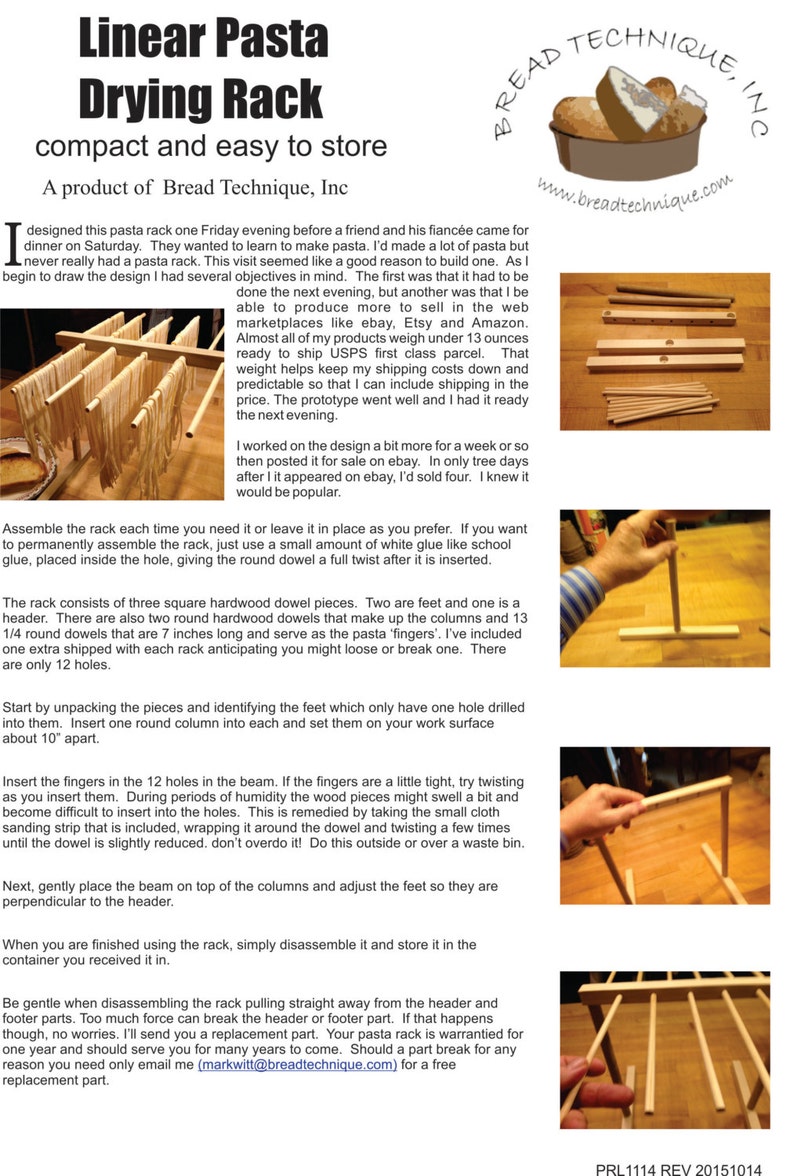 Linear Pasta Drying Rack

compact and easy to store

A product of Bread Technique, Inc

BREAD TECHNIQUE, INC

www.breadtechnique.com

I designed this pasta rack one Friday evening before a friend and his fiancée came for dinner on Saturday. They wanted to learn to make pasta. I'd made a lot of pasta but never really had a pasta rack. This visit seemed like a good reason to build one. As I begin to draw the design I had several objectives in mind. The first was that it had to be done the next evening, but another was that I be able to produce more to sell in the web marketplaces like ebay, Etsy and Amazon. Almost all of my products weigh under 13 ounces ready to ship USPS first class parcel. That weight helps keep my shipping costs down and predictable so that I can include shipping in the price. The prototype went well and I had it ready the next evening.

I worked on the design a bit more for a week or so then posted it for sale on ebay. In only tree days after I it appeared on ebay, I'd sold four. I knew it would be popular.

Assemble the rack each time you need it or leave it in place as you prefer. If you want to permanently assemble the rack, just use a small amount of white glue like school glue, placed inside the hole, giving the round dowel a full twist after it is inserted.

The rack consists of three square hardwood dowel pieces. Two are feet and one is a header. There are also two round hardwood dowels that make up the columns and 13 1/4 round dowels that are 7 inches long and serve as the pasta 'fingers'. I've included one extra shipped with each rack anticipating you might loose or break one. There are only 12 holes.

Start by unpacking the pieces and identifying the feet which only have one hole drilled into them. Insert one round column into each and set them on your work surface about 10" apart.

Insert the fingers in the 12 holes in the beam. If the fingers are a little tight, try twisting as you insert them. During periods of humidity the wood pieces might swell a bit and become difficult to insert into the holes. This is remedied by taking the small cloth sanding strip that is included, wrapping it around the dowel and twisting a few times until the dowel is slightly reduced. don't overdo it! Do this outside or over a waste bin.

Next, gently place the beam on top of the columns and adjust the feet so they are perpendicular to the header.

When you are finished using the rack, simply disassemble it and store it in the container you received it in.

Be gentle when disassembling the rack pulling straight away from the header and footer parts. Too much force can break the header or footer part. If that happens though, no worries. I'll send you a replacement part. Your pasta rack is warrantied for one year and should serve you for many years to come. Should a part break for any reason you need only email me (markwitt@breadtechnique.com) for a free replacement part.

PRL1114 REV 20151014