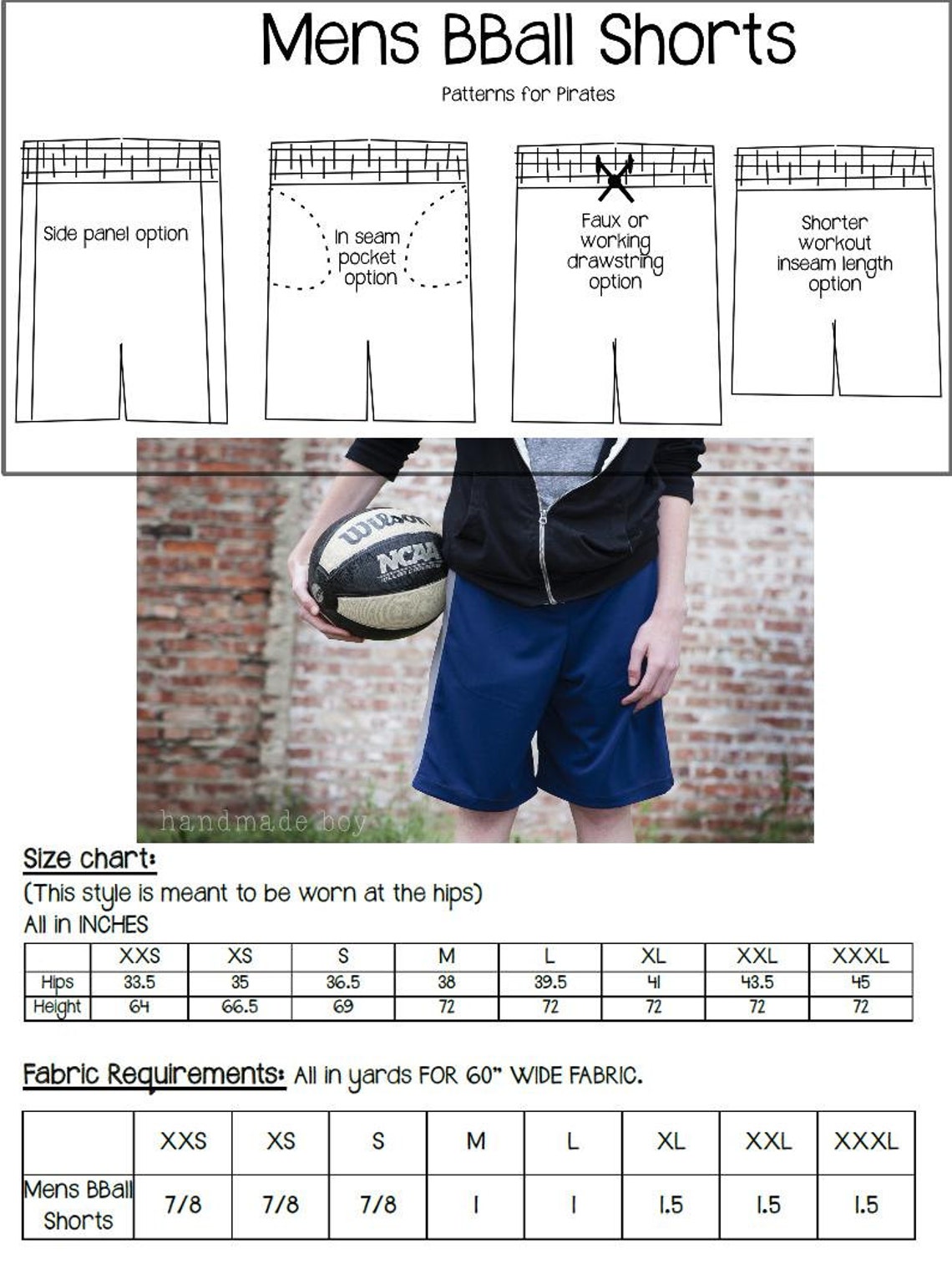 Mens BBall Shorts

Patterns for Pirates

Side panel option

In seam pocket option

Faux or working drawstring option

Shorter workout inseam length option

Wilson NCAA

handmade boy

Size chart:

(This style is meant to be worn at the hips)

All in INCHES

| | XXS | XS | S | M | L | XL | XXL | XXXL |
|---|---|---|---|---|---|---|---|---|
| Hips | 33.5 | 35 | 36.5 | 38 | 39.5 | 41 | 43.5 | 45 |
| Height | 64 | 66.5 | 69 | 72 | 72 | 72 | 72 | 72 |

Fabric Requirements: All in yards FOR 60" WIDE FABRIC.

| | XXS | XS | S | M | L | XL | XXL | XXXL |
|---|---|---|---|---|---|---|---|---|
| Mens BBall Shorts | 7/8 | 7/8 | 7/8 | 1 | 1 | 1.5 | 1.5 | 1.5 |