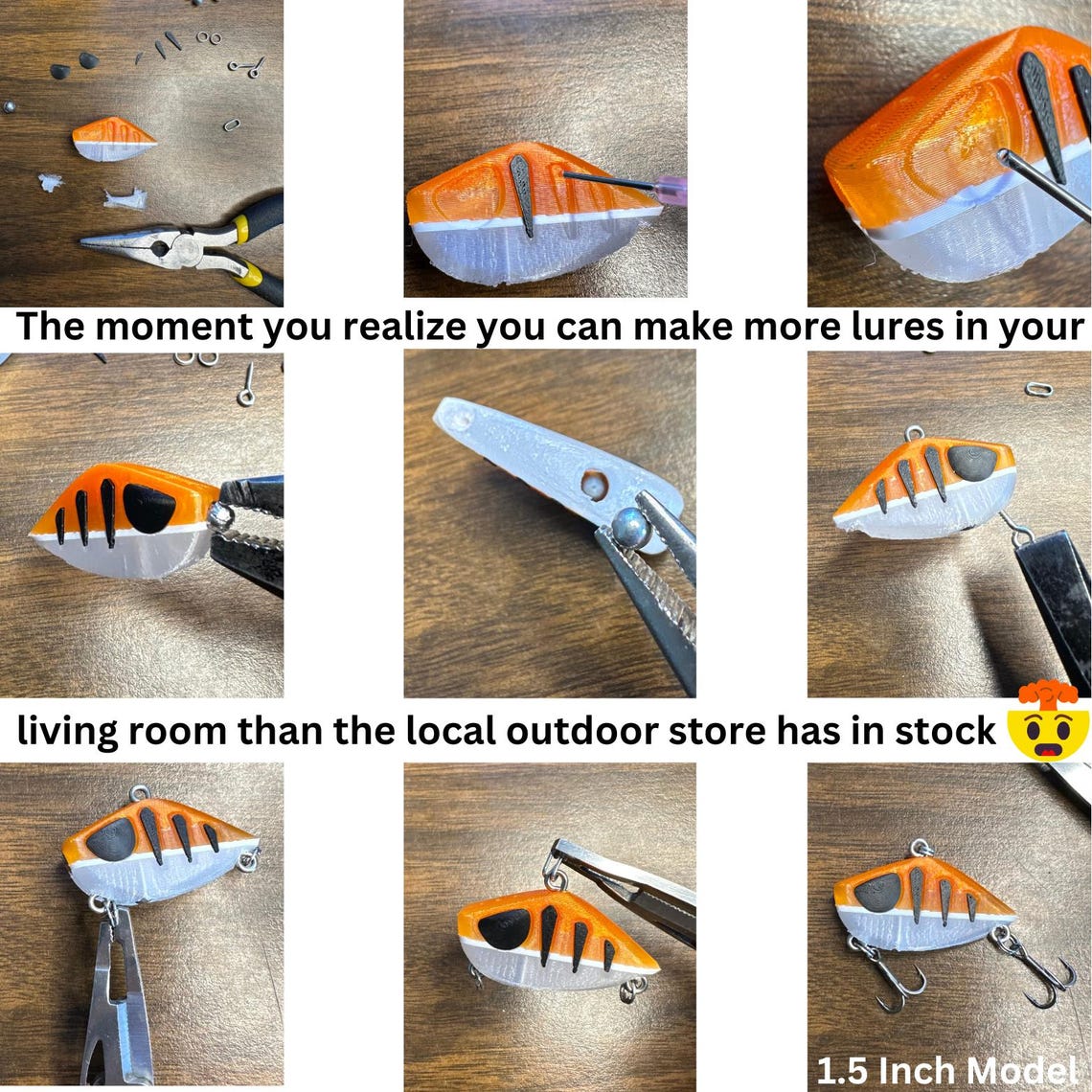 The moment you realize you can make more lures in your

living room than the local outdoor store has in stock 🤯

1.5 Inch Model