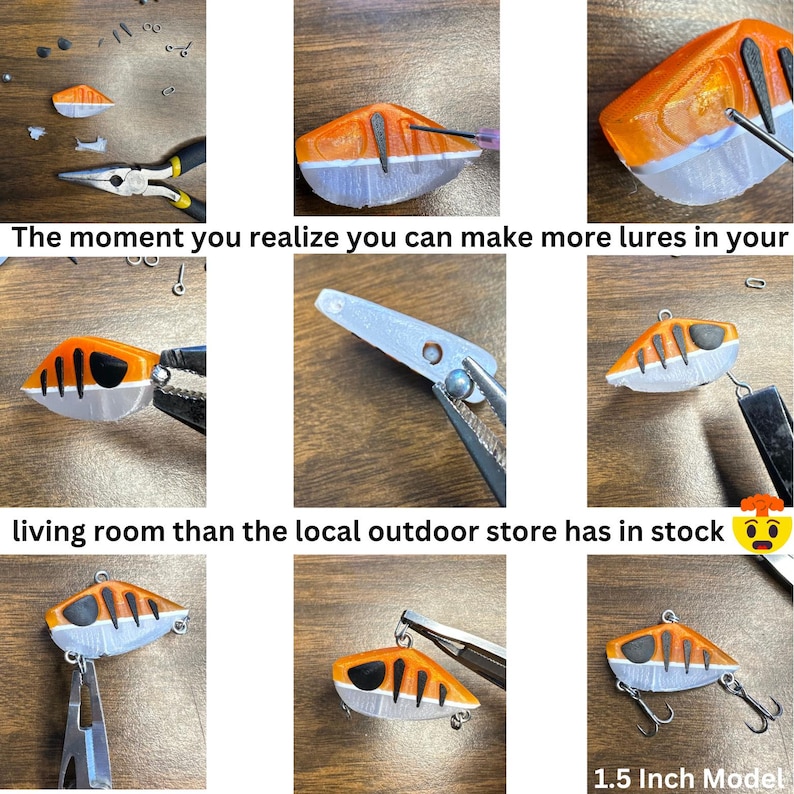 The moment you realize you can make more lures in your

living room than the local outdoor store has in stock 🤯

1.5 Inch Model