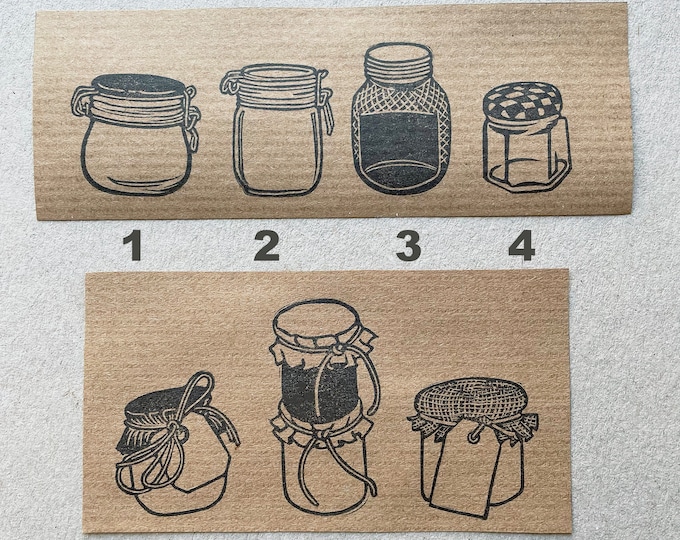 1 2 3 4