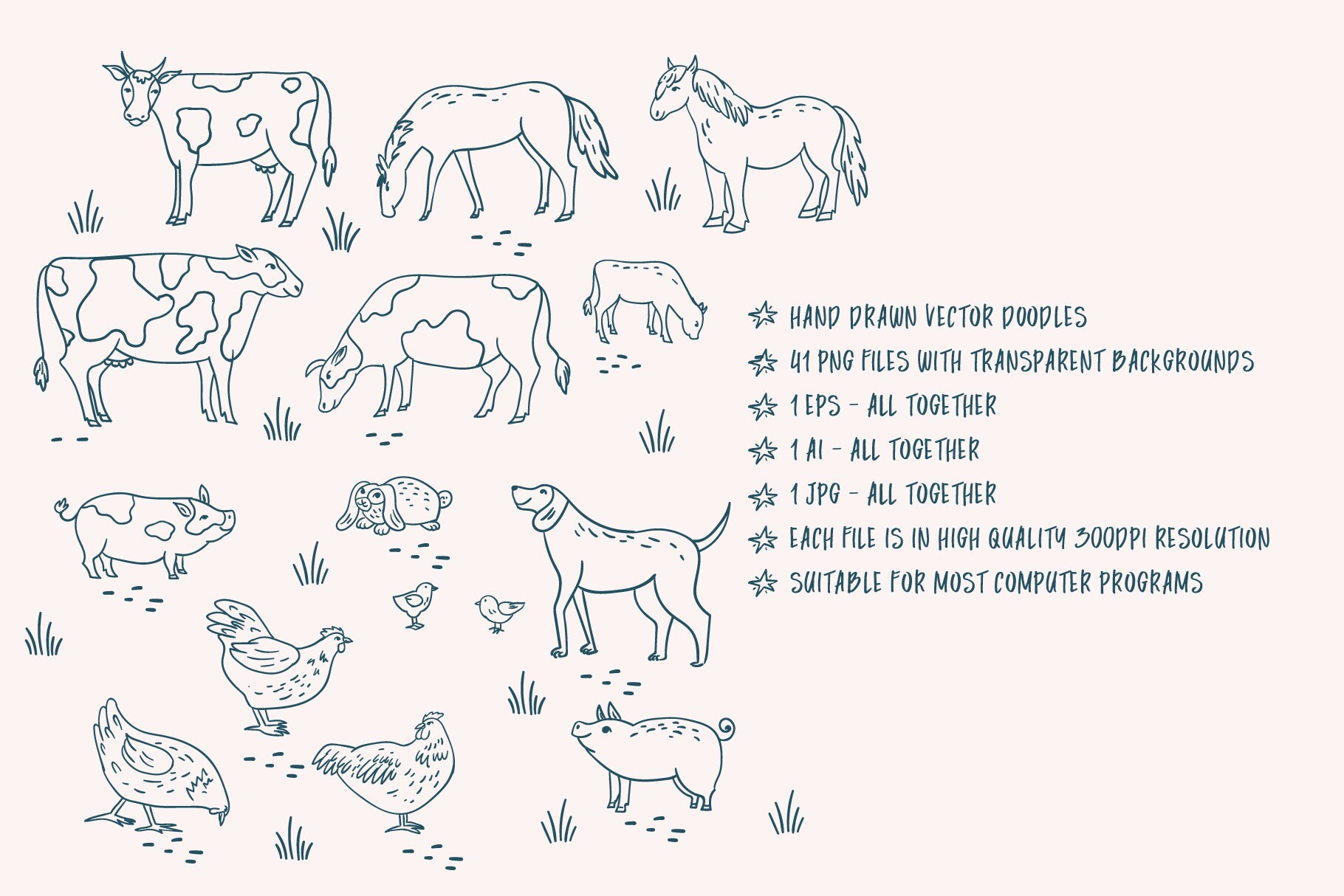 HAND DRAWN VECTOR DOODLES
41 PNG FILES WITH TRANSPARENT BACKGROUNDS
1 EPS - ALL TOGETHER
1 AI - ALL TOGETHER
1 JPG - ALL TOGETHER
EACH FILE IS IN HIGH QUALITY 300DPI RESOLUTION
SUITABLE FOR MOST COMPUTER PROGRAMS