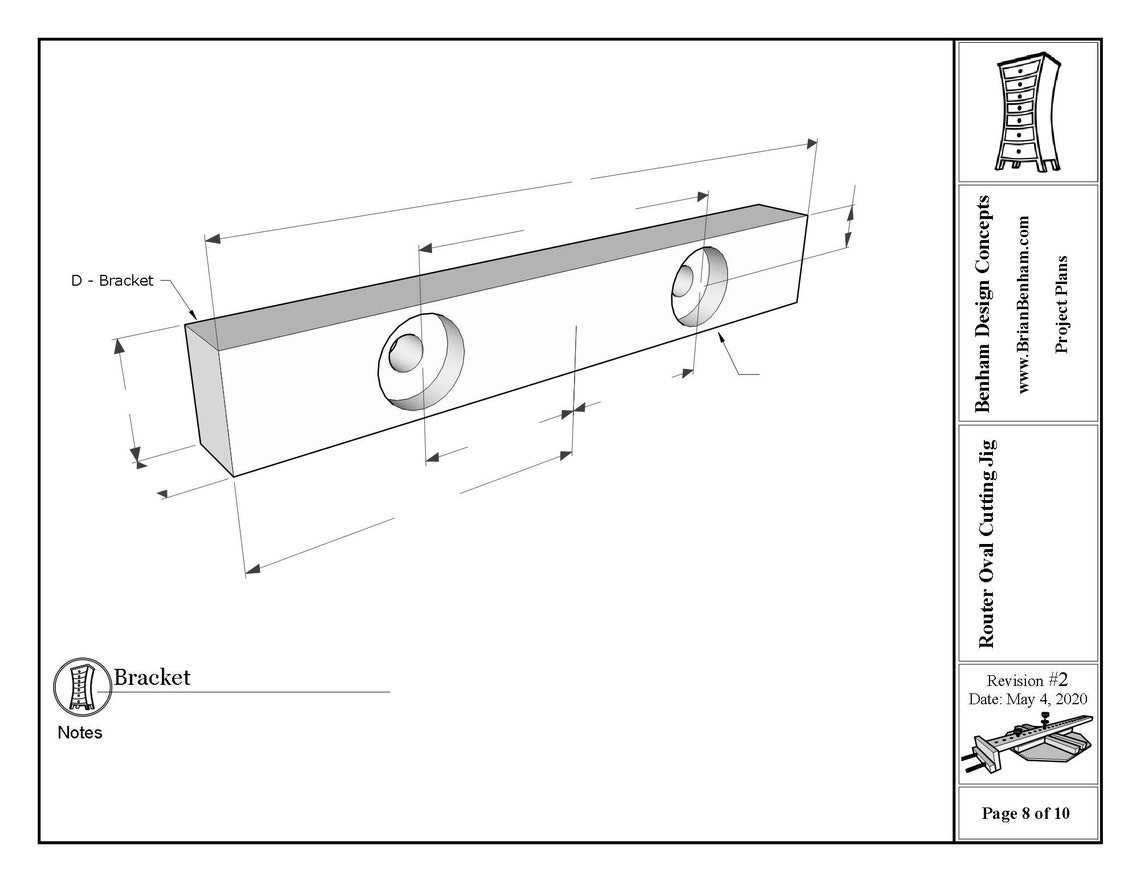 D - Bracket

Bracket

Notes

Benham Design Concepts
www.BrianBenham.com
Project Plans

Router Oval Cutting Jig

Revision #2
Date: May 4, 2020

Page 8 of 10