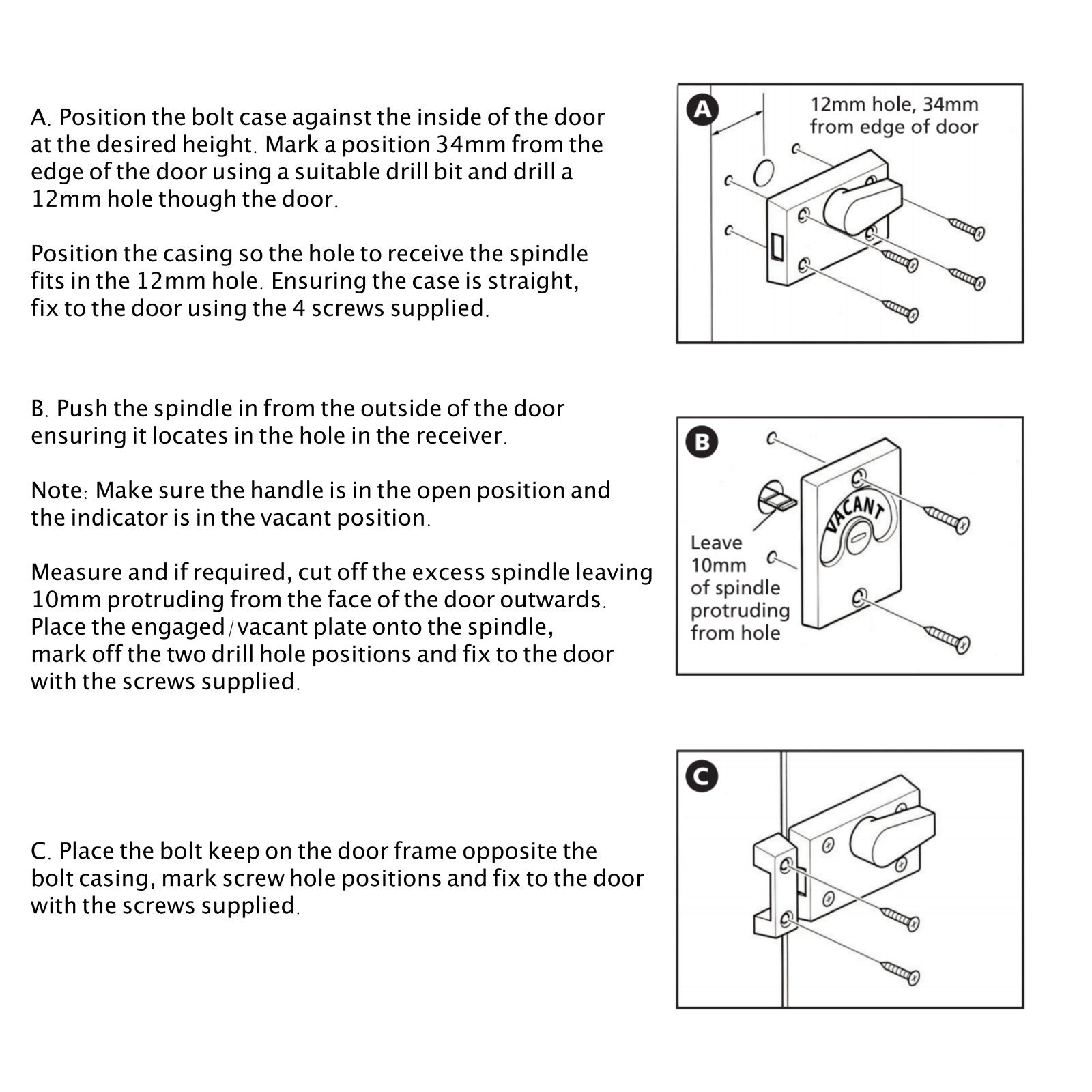 A. Position the bolt case against the inside of the door at the desired height. Mark a position 34mm from the edge of the door using a suitable drill bit and drill a 12mm hole though the door.

Position the casing so the hole to receive the spindle fits in the 12mm hole. Ensuring the case is straight, fix to the door using the 4 screws supplied.

A

12mm hole, 34mm from edge of door

B. Push the spindle in from the outside of the door ensuring it locates in the hole in the receiver.

Note: Make sure the handle is in the open position and the indicator is in the vacant position.

Measure and if required, cut off the excess spindle leaving 10mm protruding from the face of the door outwards. Place the engaged/vacant plate onto the spindle, mark off the two drill hole positions and fix to the door with the screws supplied.

B

VACANT

Leave 10mm of spindle protruding from hole

C. Place the bolt keep on the door frame opposite the bolt casing, mark screw hole positions and fix to the door with the screws supplied.

C