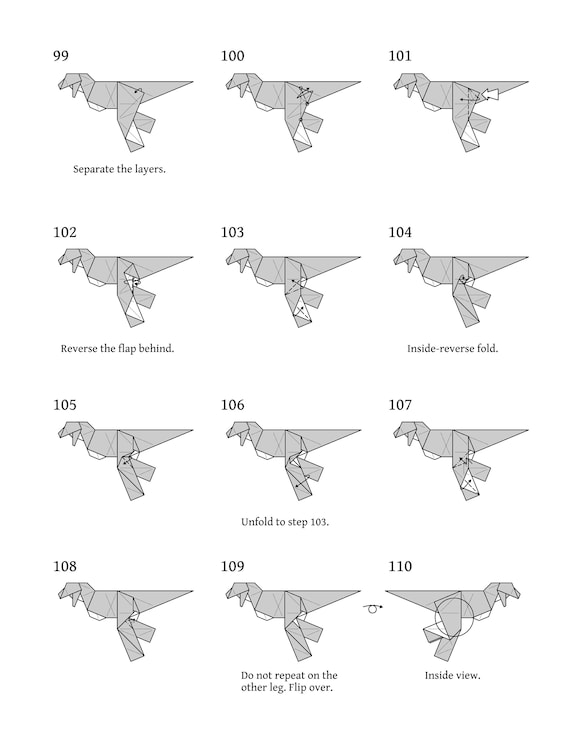 99

Separate the layers.

100

101

102

Reverse the flap behind.

103

104

Inside-reverse fold.

105

106

Unfold to step 103.

107

108

109

Do not repeat on the other leg. Flip over.

110

Inside view.