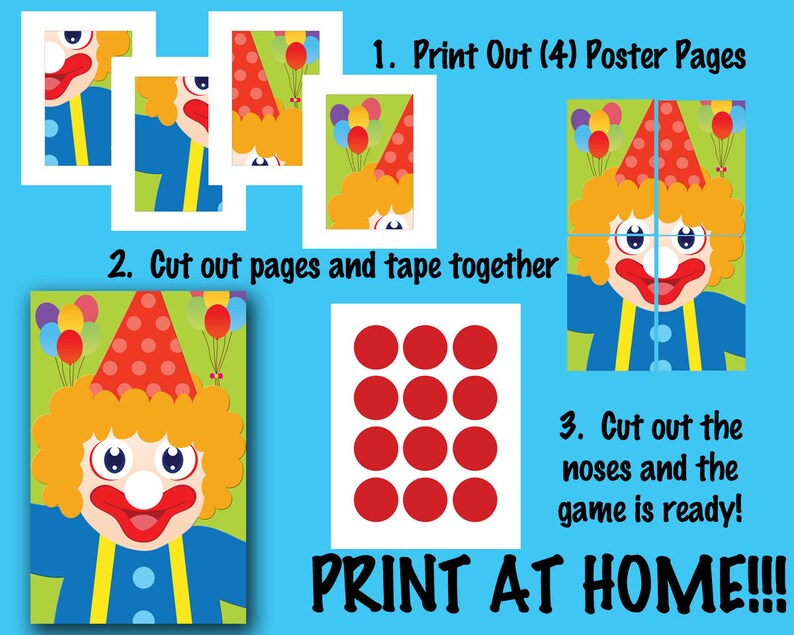 1. Print Out (4) Poster Pages

2. Cut out pages and tape together

3. Cut out the noses and the game is ready!

PRINT AT HOME!!!