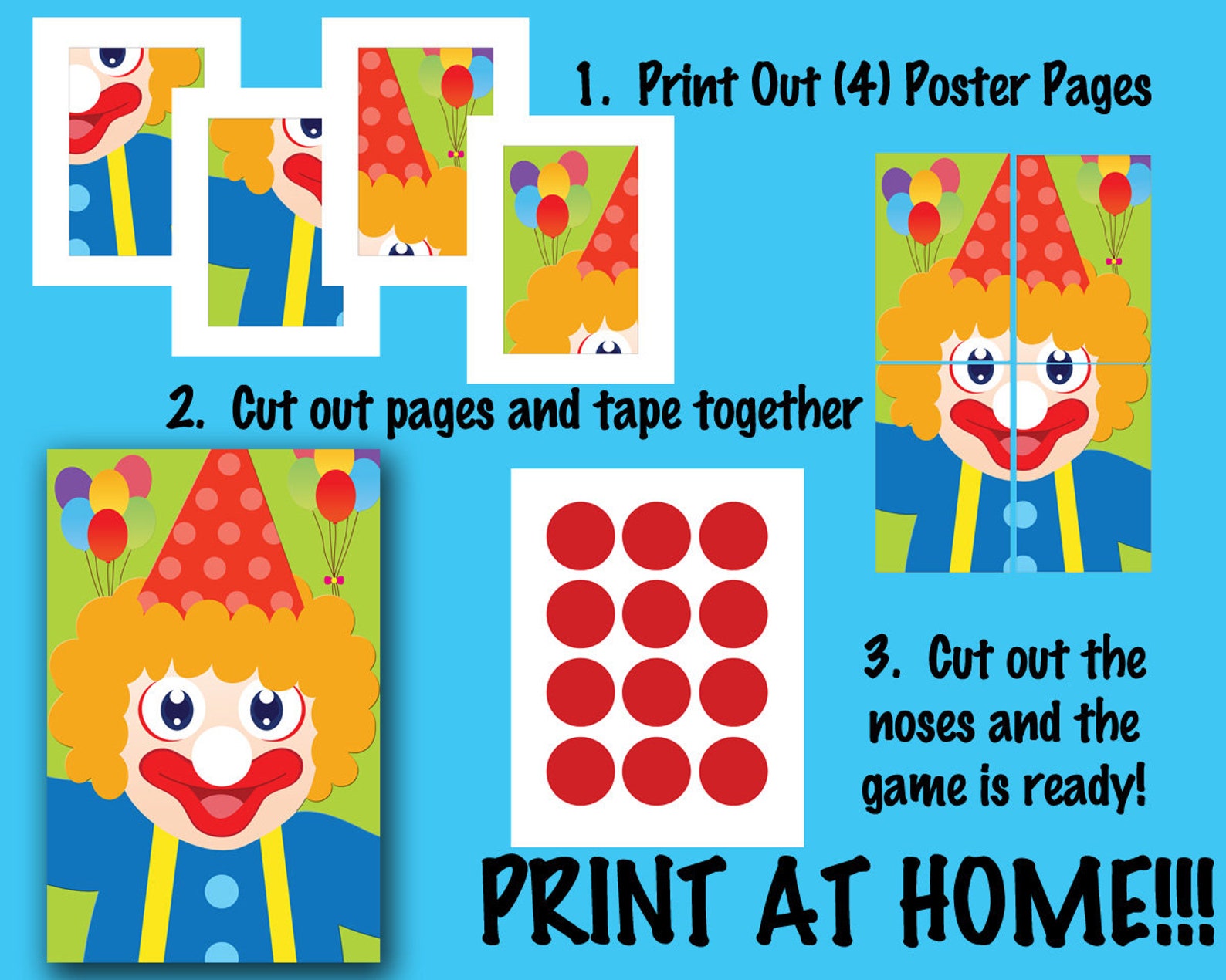 1. Print Out (4) Poster Pages

2. Cut out pages and tape together

3. Cut out the noses and the game is ready!

PRINT AT HOME!!!