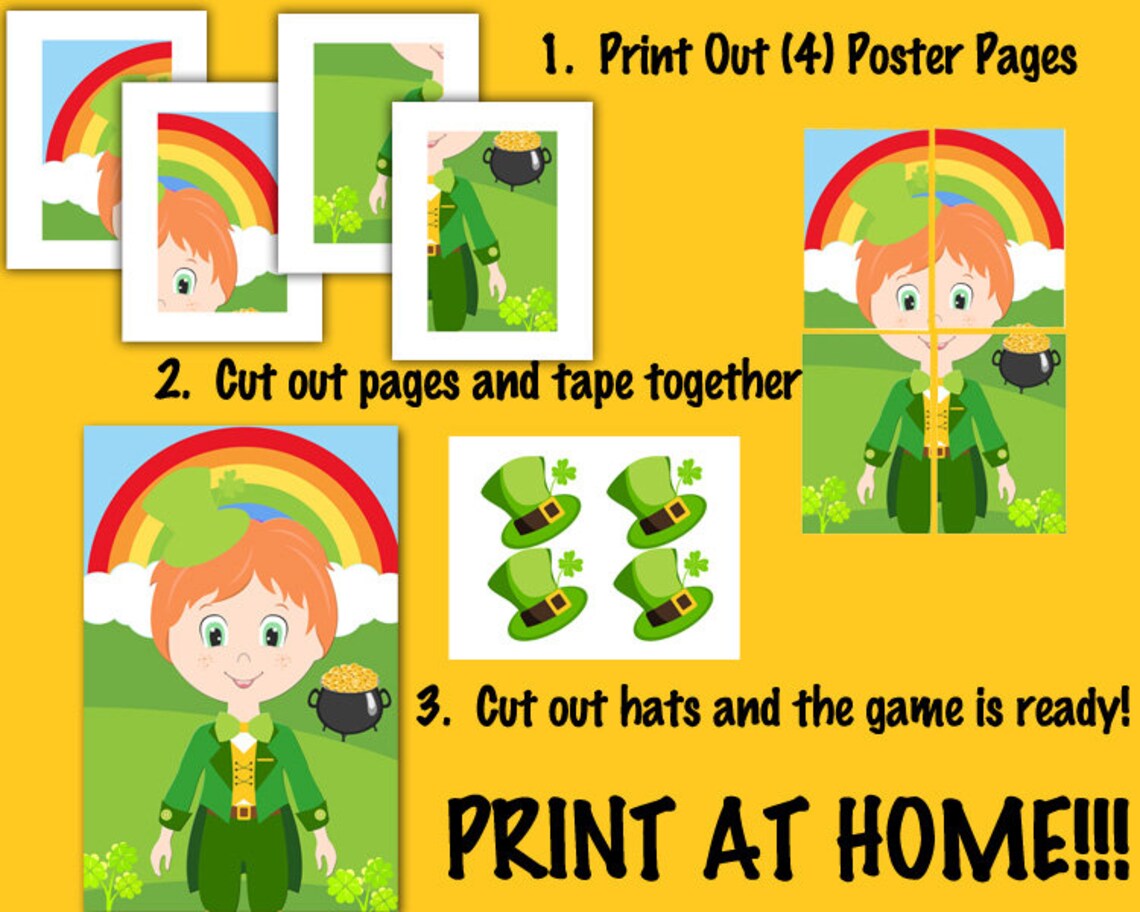 1. Print Out (4) Poster Pages

2. Cut out pages and tape together

3. Cut out hats and the game is ready!

PRINT AT HOME!!!