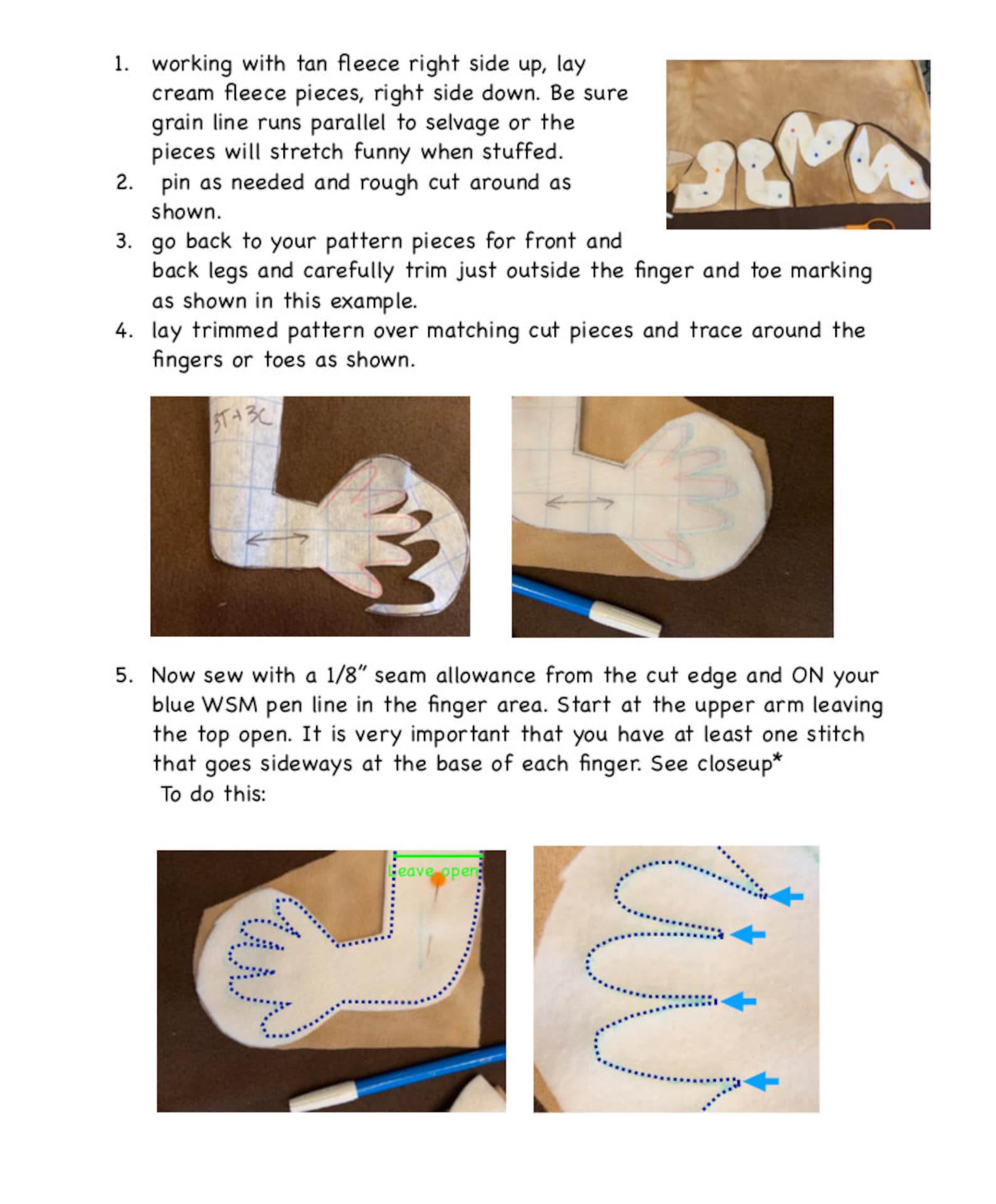 1. working with tan fleece right side up, lay cream fleece pieces, right side down. Be sure grain line runs parallel to selvage or the pieces will stretch funny when stuffed.
2. pin as needed and rough cut around as shown.
3. go back to your pattern pieces for front and back legs and carefully trim just outside the finger and toe marking as shown in this example.
4. lay trimmed pattern over matching cut pieces and trace around the fingers or toes as shown.

3T+3C

5. Now sew with a 1/8" seam allowance from the cut edge and ON your blue WSM pen line in the finger area. Start at the upper arm leaving the top open. It is very important that you have at least one stitch that goes sideways at the base of each finger. See closeup*
To do this:

Leave open