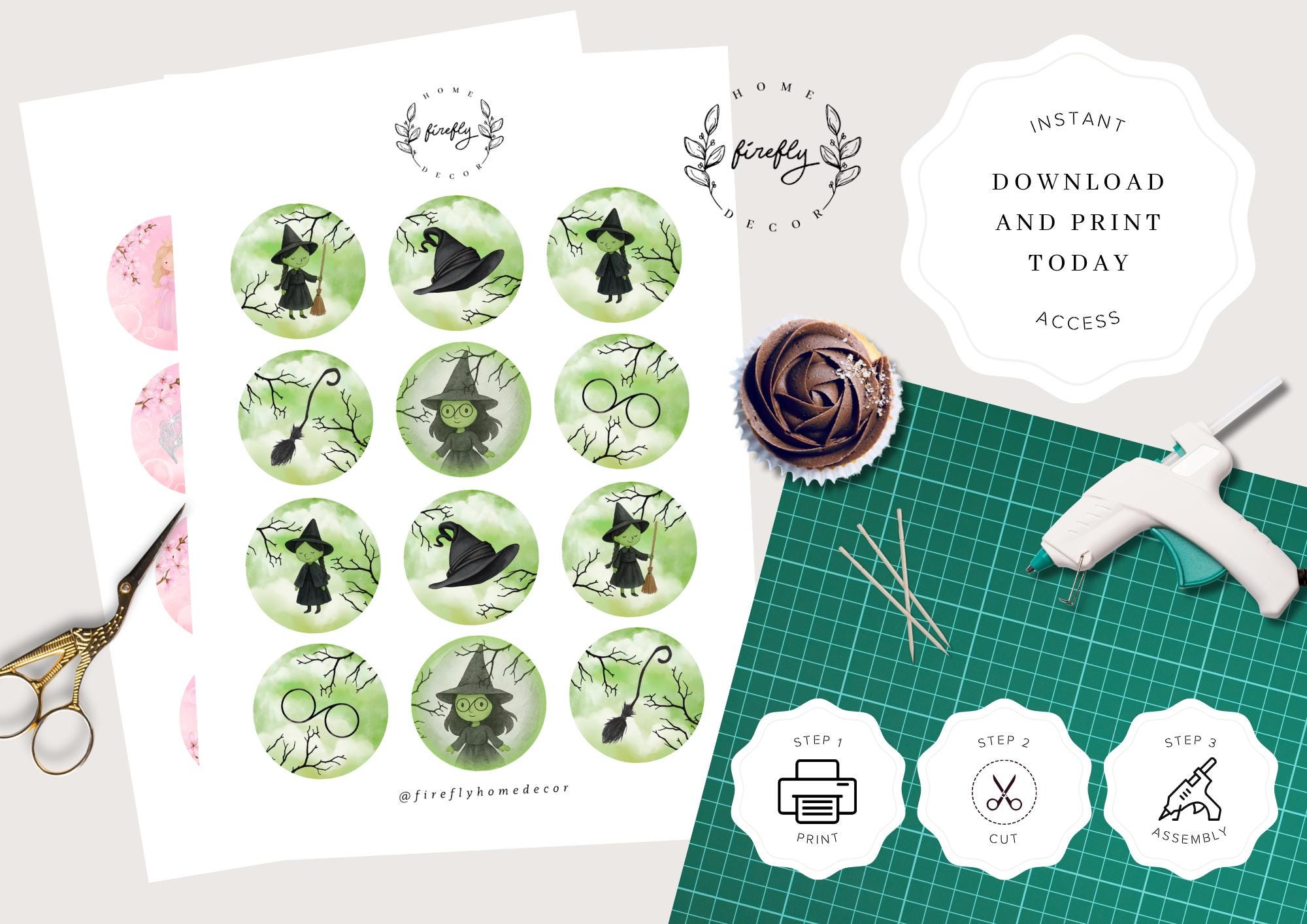 HOME
firefly
DECOR

@fireflyhomedecor

HOME
firefly
DECOR

INSTANT

DOWNLOAD AND PRINT TODAY

ACCESS

STEP 1
PRINT

STEP 2
CUT

STEP 3
ASSEMBLY