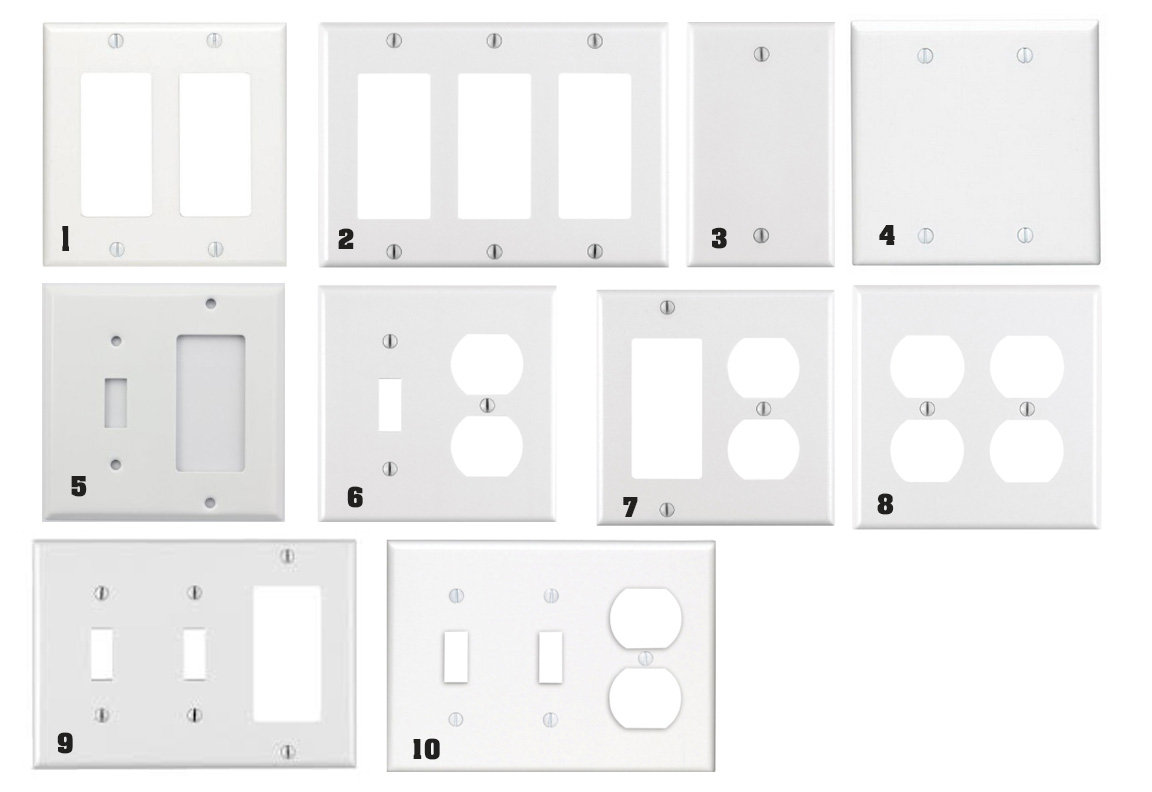 1

2

3

4

5

6

7

8

9

10