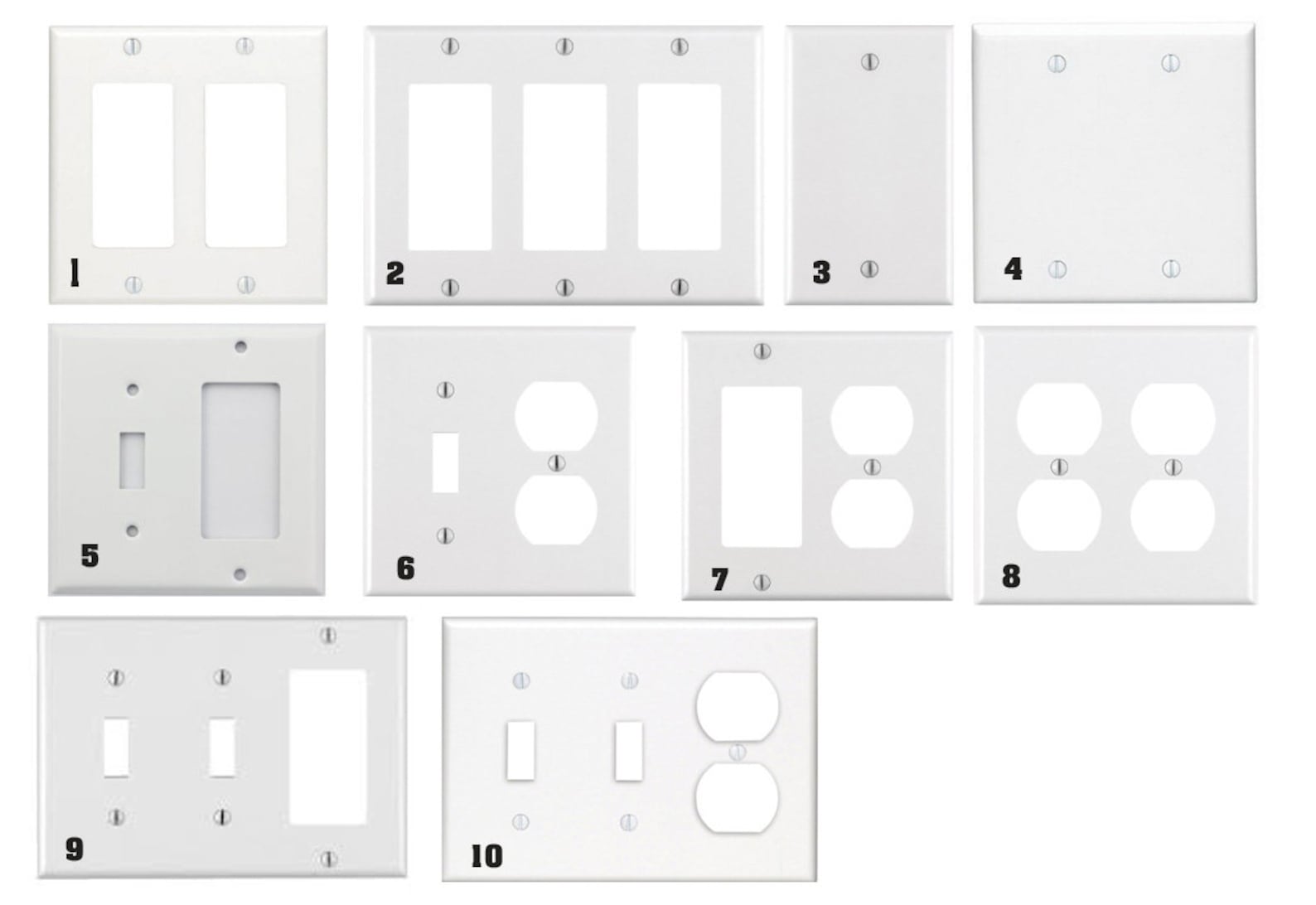 1

2

3

4

5

6

7

8

9

10