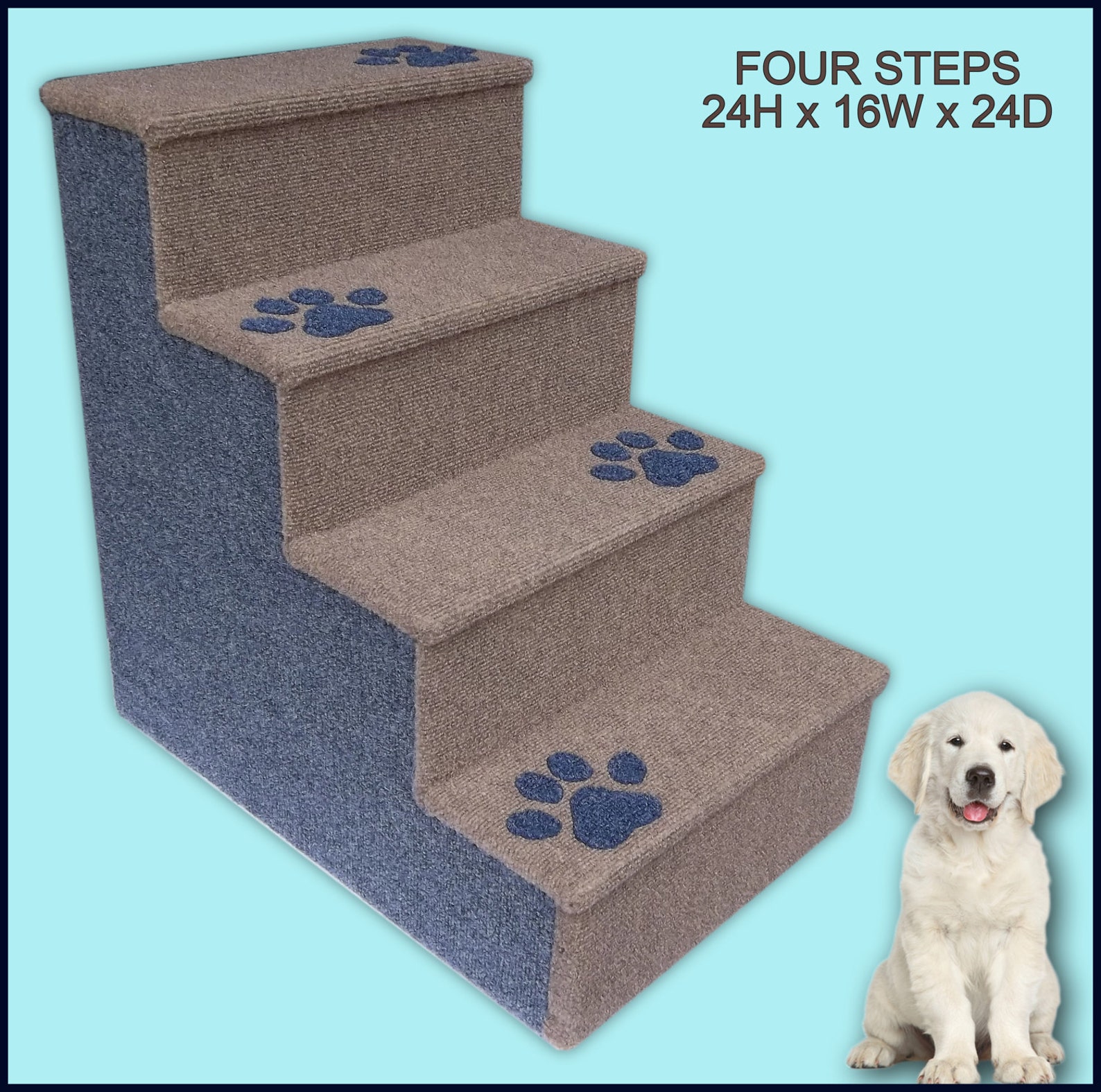 FOUR STEPS
24H x 16W x 24D