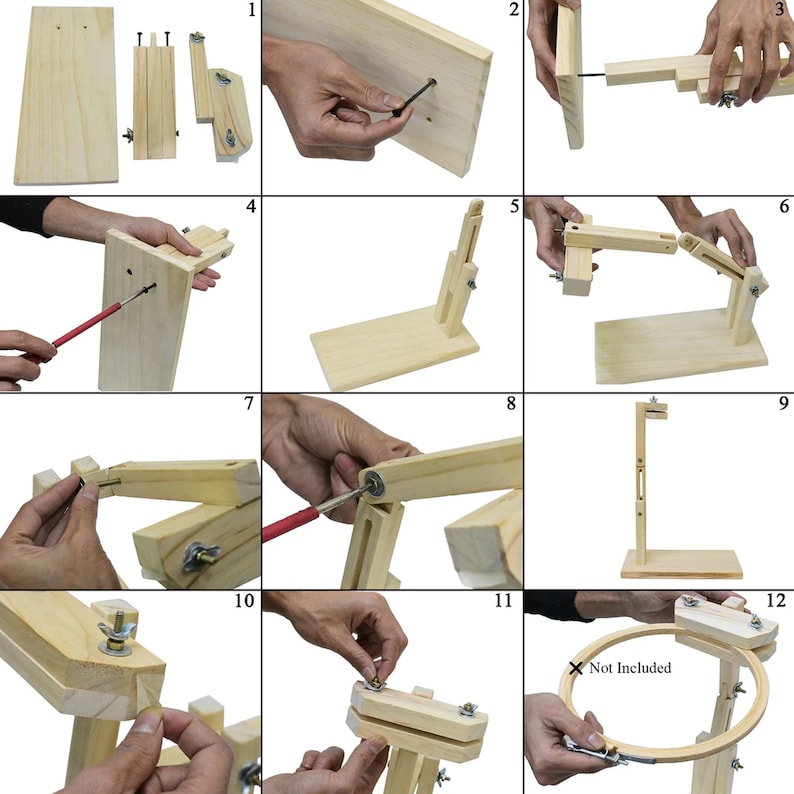 1
2
3
4
5
6
7
8
9
10
11
12
✕ Not Included