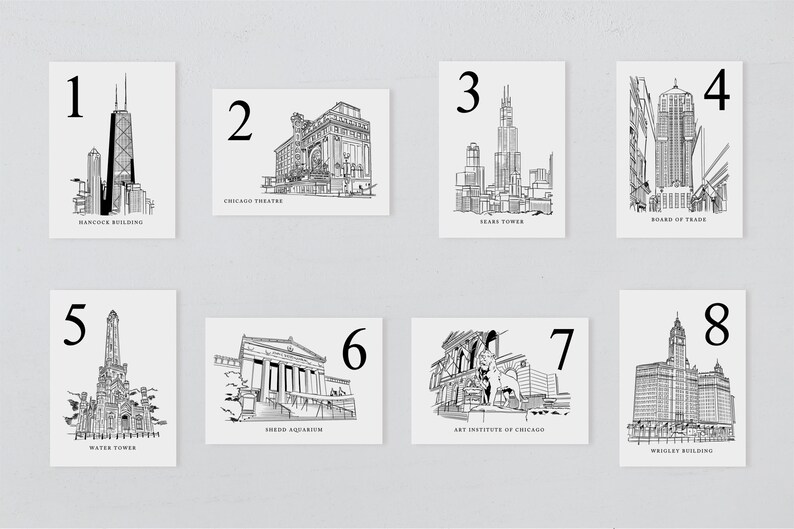 1
HANCOCK BUILDING

2
CHICAGO THEATRE

3
SEARS TOWER

4
BOARD OF TRADE

5
WATER TOWER

6
SHEDD AQUARIUM

7
ART INSTITUTE OF CHICAGO

8
WRIGLEY BUILDING