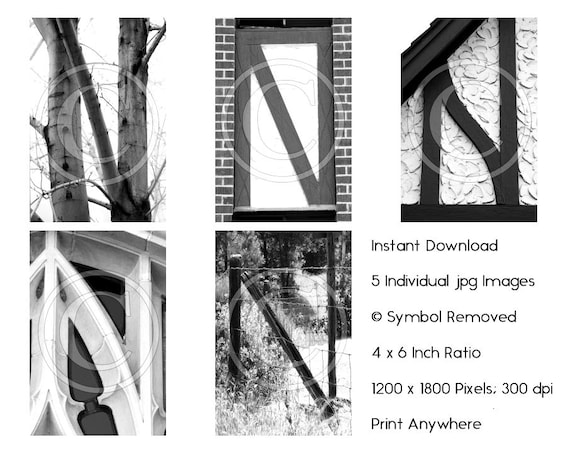 Instant Download

5 Individual jpg Images

© Symbol Removed

4 x 6 Inch Ratio

1200 x 1800 Pixels; 300 dpi

Print Anywhere