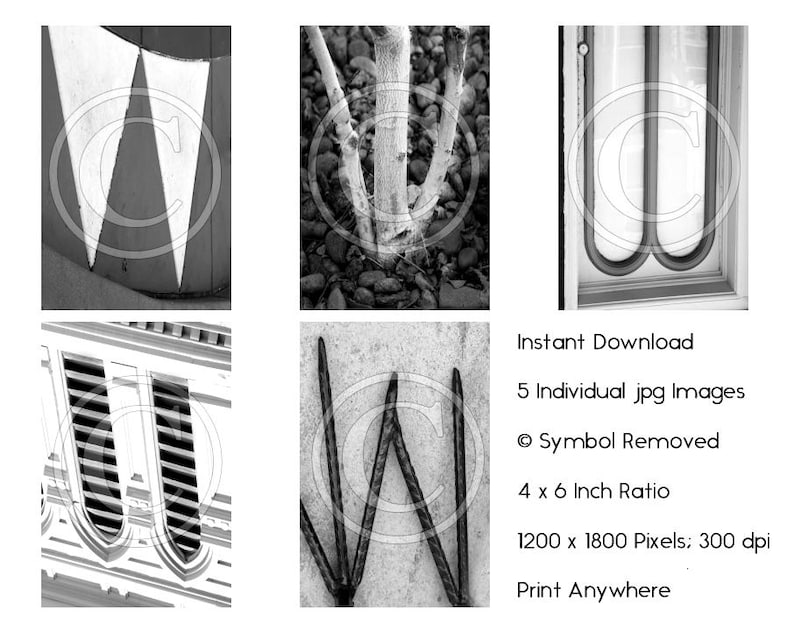 ©
©
©
©
©

Instant Download

5 Individual jpg Images

© Symbol Removed

4 x 6 Inch Ratio

1200 x 1800 Pixels; 300 dpi

Print Anywhere