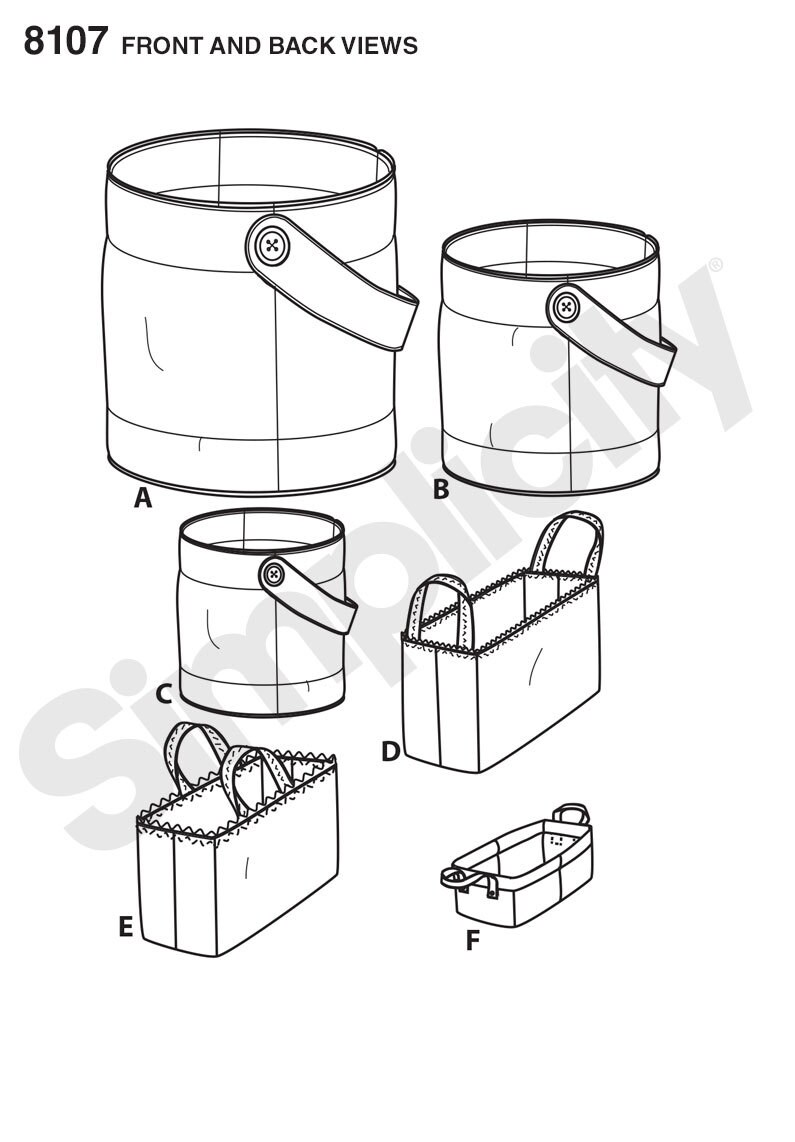 8107 FRONT AND BACK VIEWS

Simplicity®

A

B

C

D

E

F