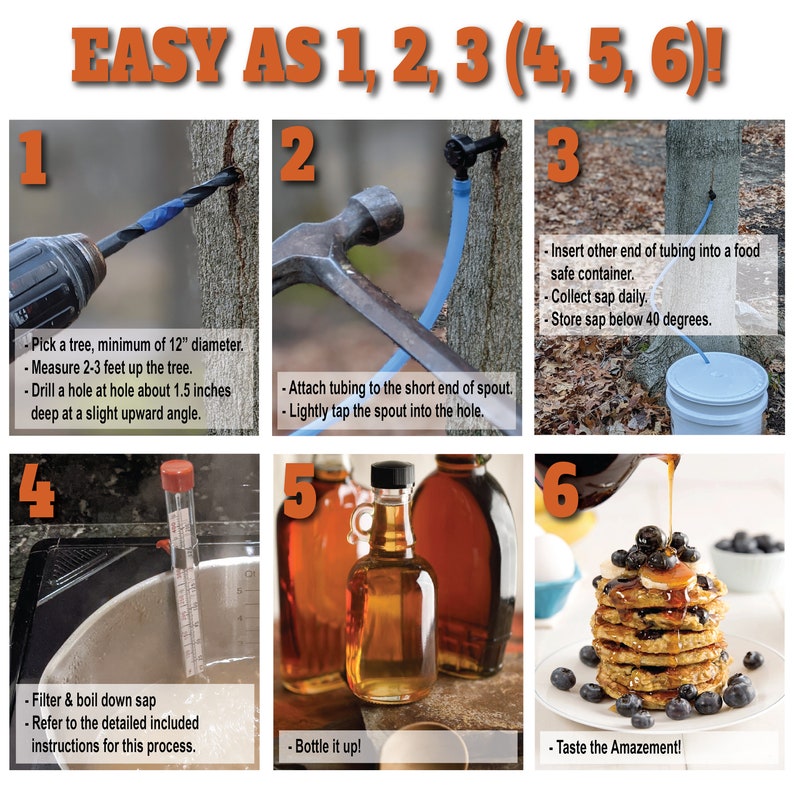 EASY AS 1, 2, 3 (4, 5, 6)!

1

- Pick a tree, minimum of 12" diameter.
- Measure 2-3 feet up the tree.
- Drill a hole at hole about 1.5 inches deep at a slight upward angle.

2

- Attach tubing to the short end of spout.
- Lightly tap the spout into the hole.

3

- Insert other end of tubing into a food safe container.
- Collect sap daily.
- Store sap below 40 degrees.

4

- Filter & boil down sap
- Refer to the detailed included instructions for this process.

5

- Bottle it up!

6

- Taste the Amazement!