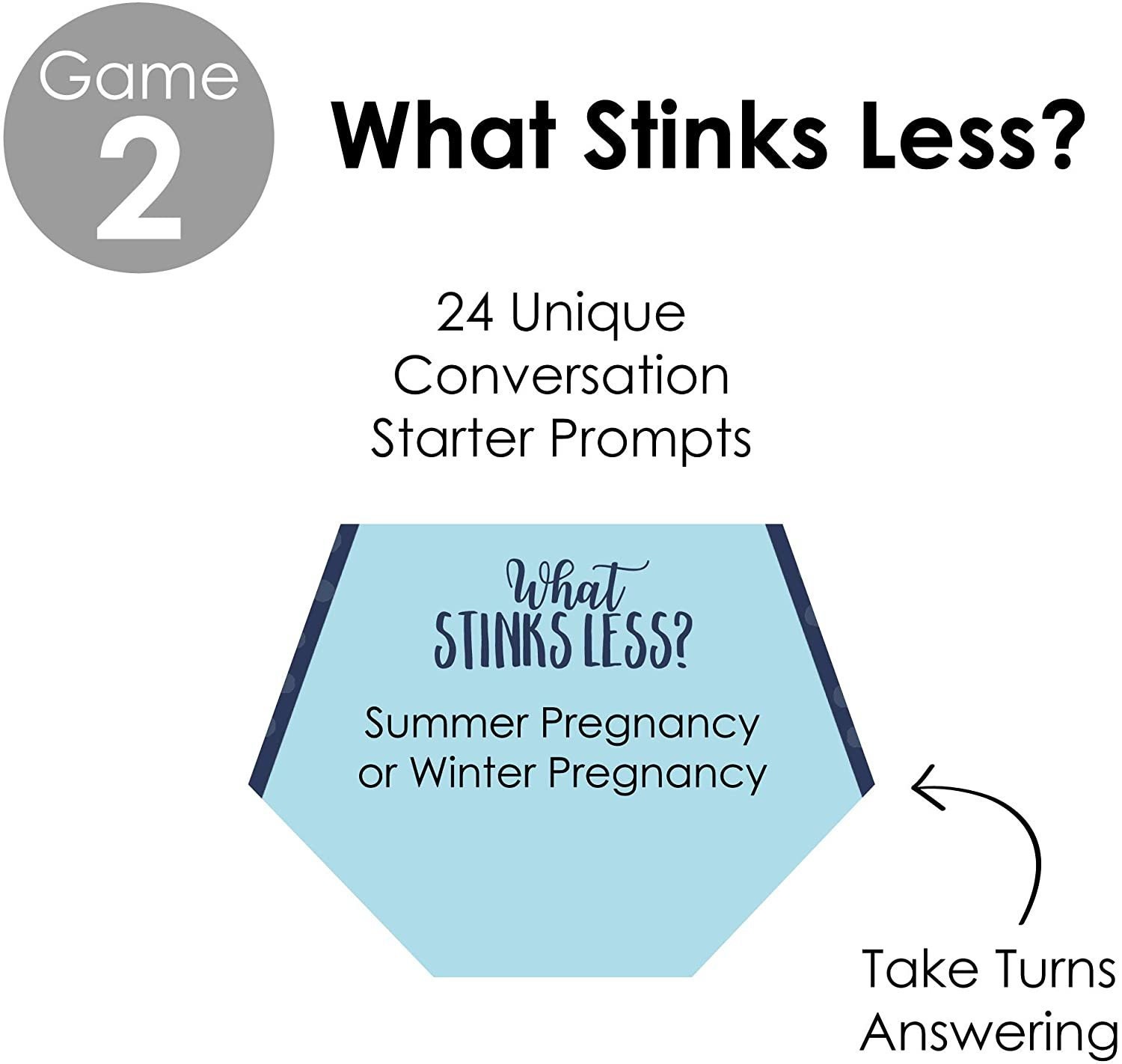 Game
2

What Stinks Less?

24 Unique
Conversation
Starter Prompts

What
STINKS LESS?

Summer Pregnancy
or Winter Pregnancy

Take Turns
Answering