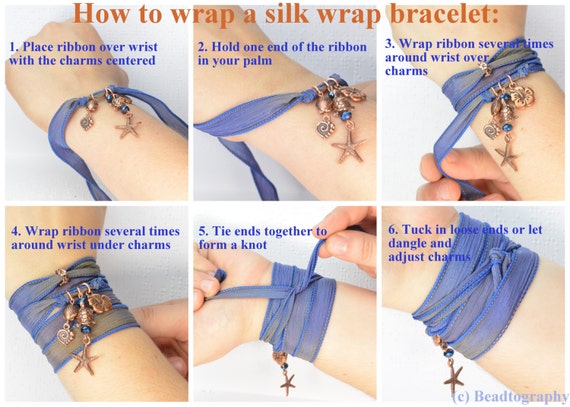 How to wrap a silk wrap bracelet:

1. Place ribbon over wrist with the charms centered

2. Hold one end of the ribbon in your palm

3. Wrap ribbon several times around wrist over charms

4. Wrap ribbon several times around wrist under charms

5. Tie ends together to form a knot

6. Tuck in loose ends or let dangle and adjust charms

(c) Beadtography