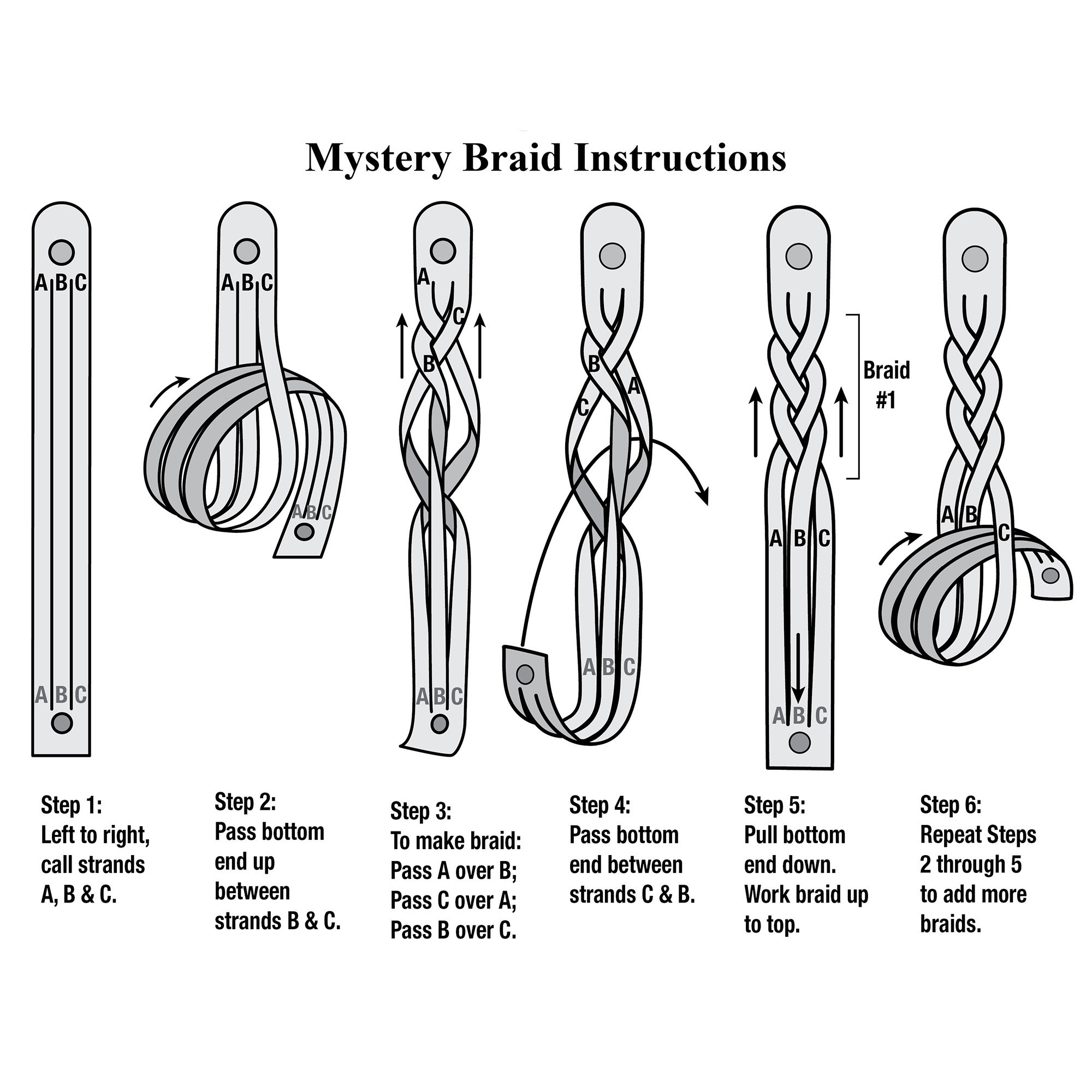 Mystery Braid Instructions

A B C
A B C

A B C
A B C

A
C
B
A B C

B
A
C
A B C

Braid #1
A B C
A B C

A B
C

Step 1:
Left to right, call strands A, B & C.

Step 2:
Pass bottom end up between strands B & C.

Step 3:
To make braid:
Pass A over B;
Pass C over A;
Pass B over C.

Step 4:
Pass bottom end between strands C & B.

Step 5:
Pull bottom end down.
Work braid up to top.

Step 6:
Repeat Steps 2 through 5 to add more braids.