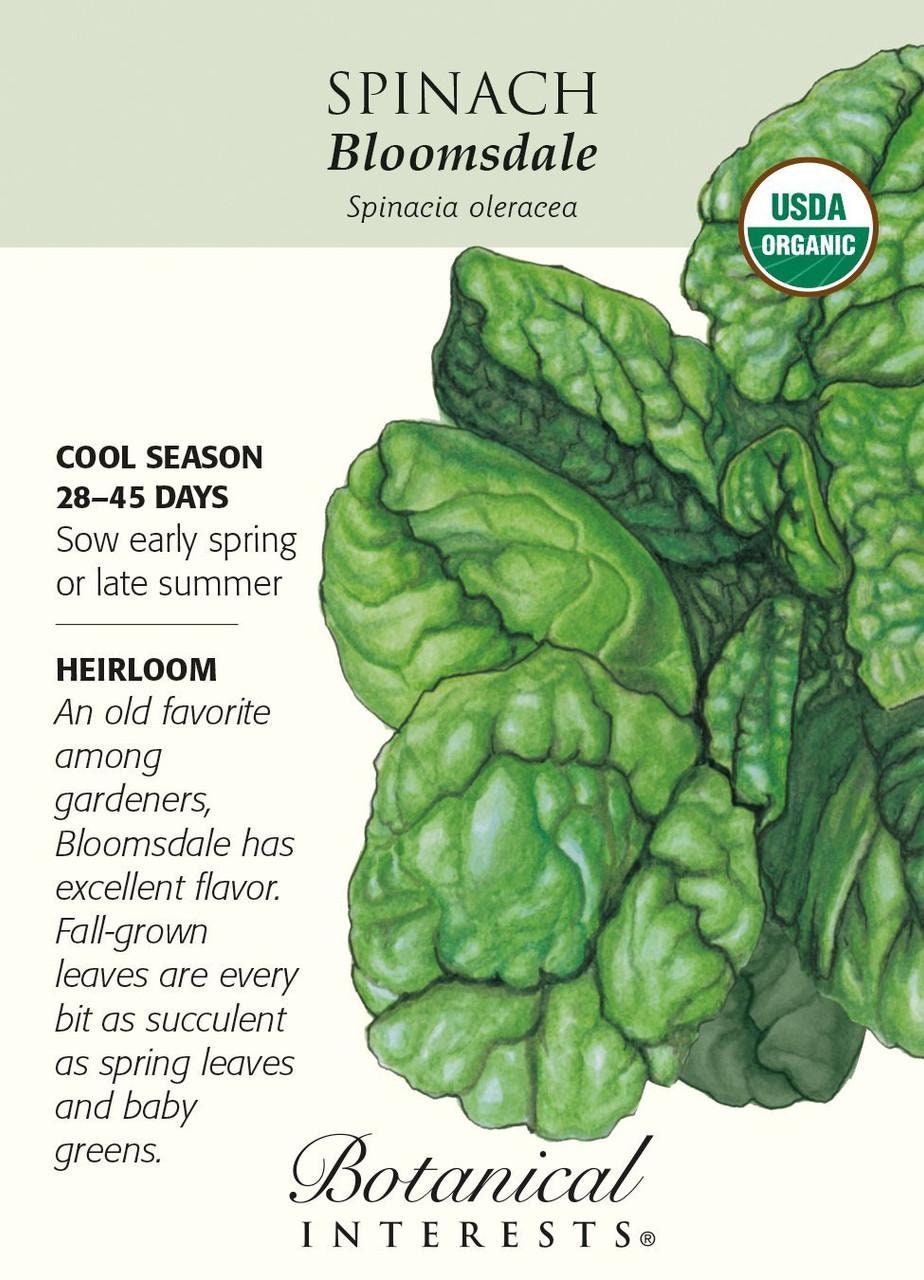 SPINACH
Bloomsdale
Spinacia oleracea

USDA ORGANIC

COOL SEASON
28–45 DAYS
Sow early spring or late summer

HEIRLOOM
An old favorite among gardeners, Bloomsdale has excellent flavor. Fall-grown leaves are every bit as succulent as spring leaves and baby greens.

Botanical
INTERESTS®