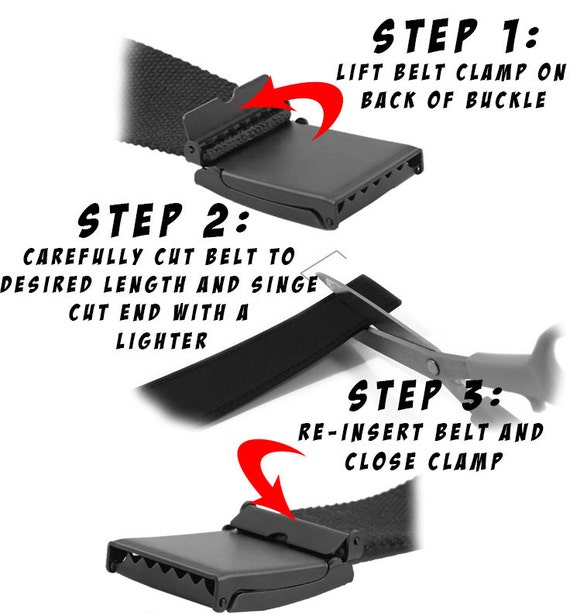 STEP 1:
LIFT BELT CLAMP ON BACK OF BUCKLE

STEP 2:
CAREFULLY CUT BELT TO DESIRED LENGTH AND SINGE CUT END WITH A LIGHTER

STEP 3:
RE-INSERT BELT AND CLOSE CLAMP