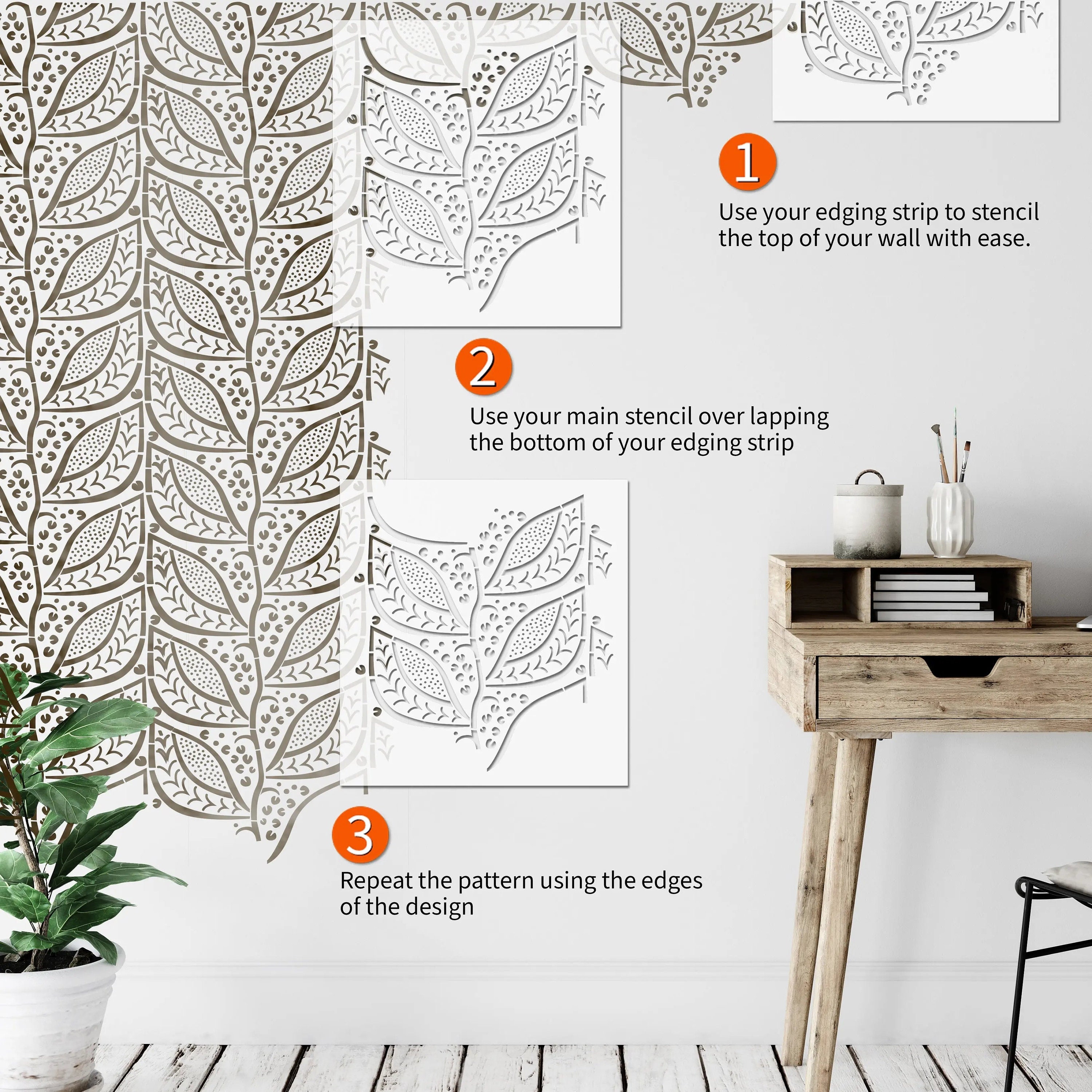 1

Use your edging strip to stencil the top of your wall with ease.

2

Use your main stencil over lapping the bottom of your edging strip

3

Repeat the pattern using the edges of the design