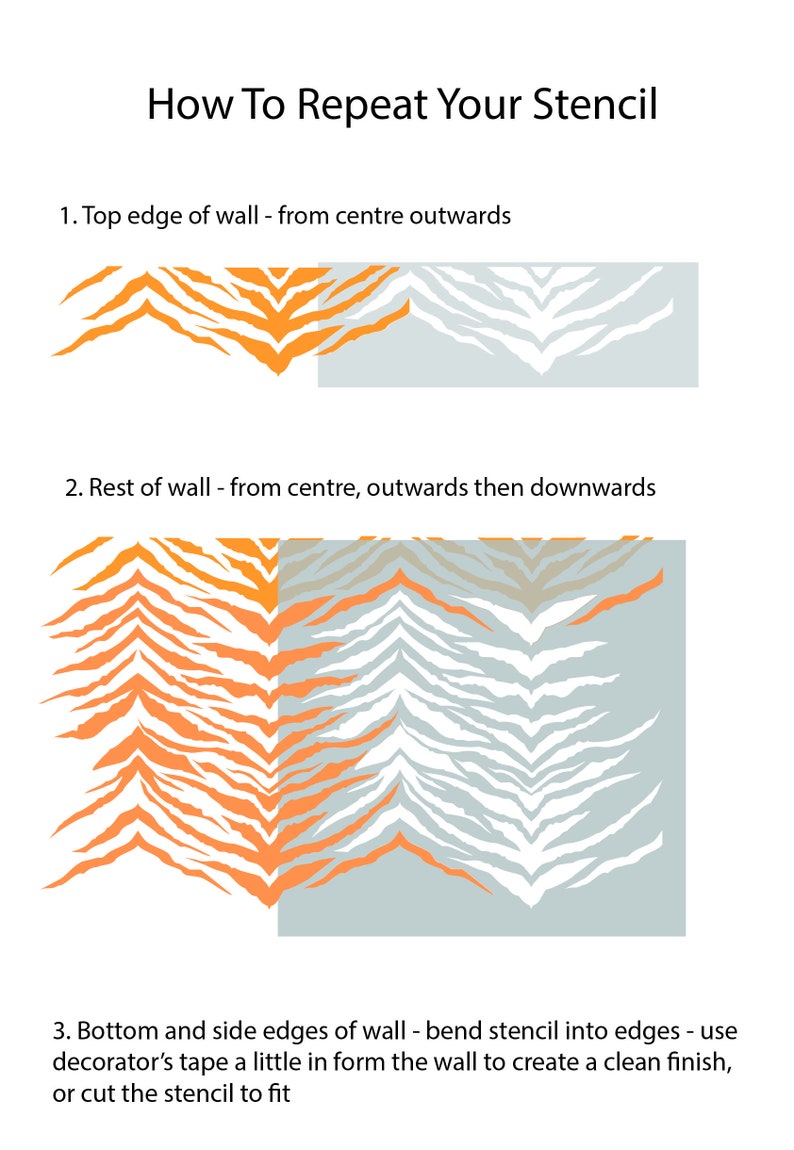 How To Repeat Your Stencil

1. Top edge of wall - from centre outwards

2. Rest of wall - from centre, outwards then downwards

3. Bottom and side edges of wall - bend stencil into edges - use decorator's tape a little in form the wall to create a clean finish, or cut the stencil to fit