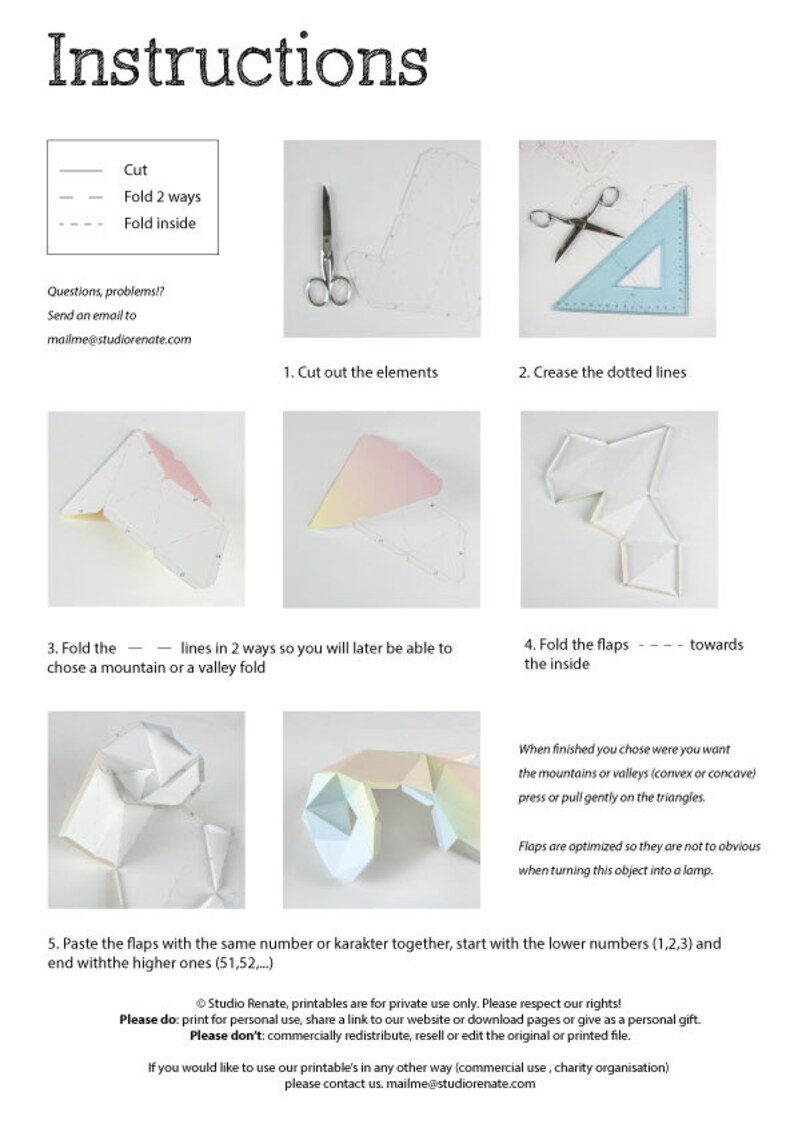 Instructions

Cut
Fold 2 ways
Fold inside

Questions, problems!?
Send an email to
mailme@studiorenate.com

1. Cut out the elements

2. Crease the dotted lines

3. Fold the — — lines in 2 ways so you will later be able to chose a mountain or a valley fold

4. Fold the flaps - - - - towards the inside

When finished you chose were you want the mountains or valleys (convex or concave) press or pull gently on the triangles.

Flaps are optimized so they are not to obvious when turning this object into a lamp.

5. Paste the flaps with the same number or karakter together, start with the lower numbers (1,2,3) and end withthe higher ones (51,52,...)

© Studio Renate, printables are for private use only. Please respect our rights!
Please do: print for personal use, share a link to our website or download pages or give as a personal gift.
Please don't: commercially redistribute, resell or edit the original or printed file.

If you would like to use our printable's in any other way (commercial use , charity organisation) please contact us. mailme@studiorenate.com