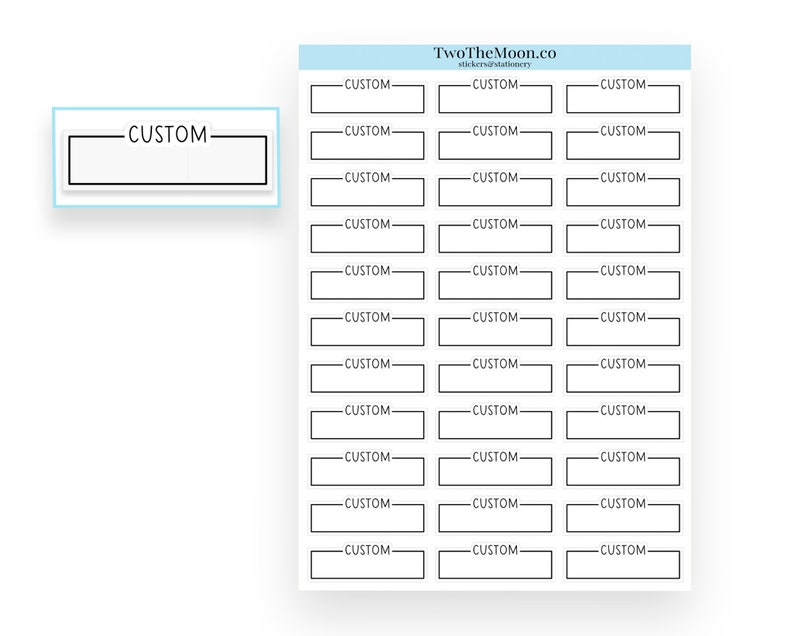 CUSTOM

TwoTheMoon.co
stickers&stationery

CUSTOM CUSTOM CUSTOM
CUSTOM CUSTOM CUSTOM
CUSTOM CUSTOM CUSTOM
CUSTOM CUSTOM CUSTOM
CUSTOM CUSTOM CUSTOM
CUSTOM CUSTOM CUSTOM
CUSTOM CUSTOM CUSTOM
CUSTOM CUSTOM CUSTOM
CUSTOM CUSTOM CUSTOM
CUSTOM CUSTOM CUSTOM
CUSTOM CUSTOM CUSTOM