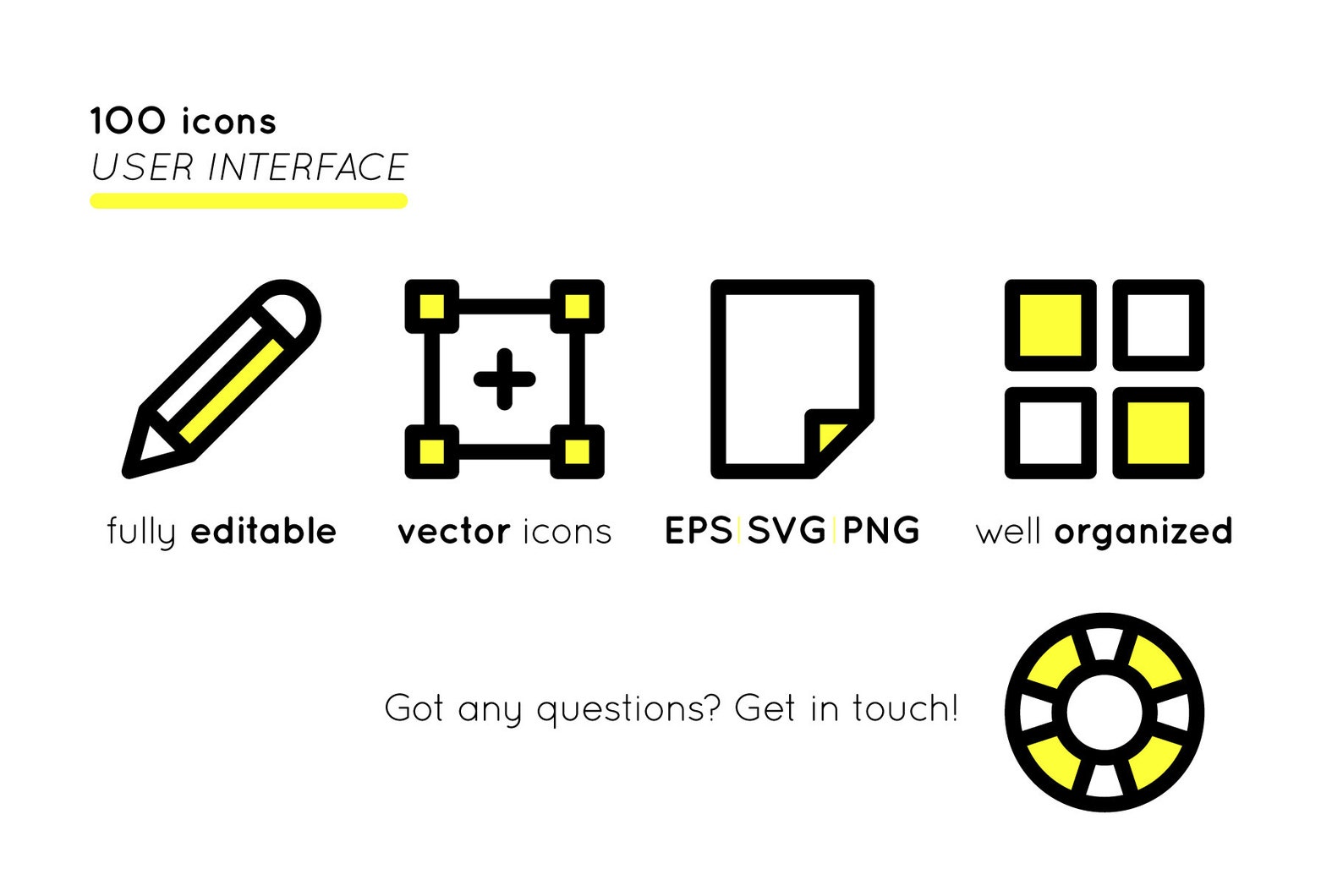 100 icons
USER INTERFACE

fully editable

vector icons

EPS|SVG|PNG

well organized

Got any questions? Get in touch!