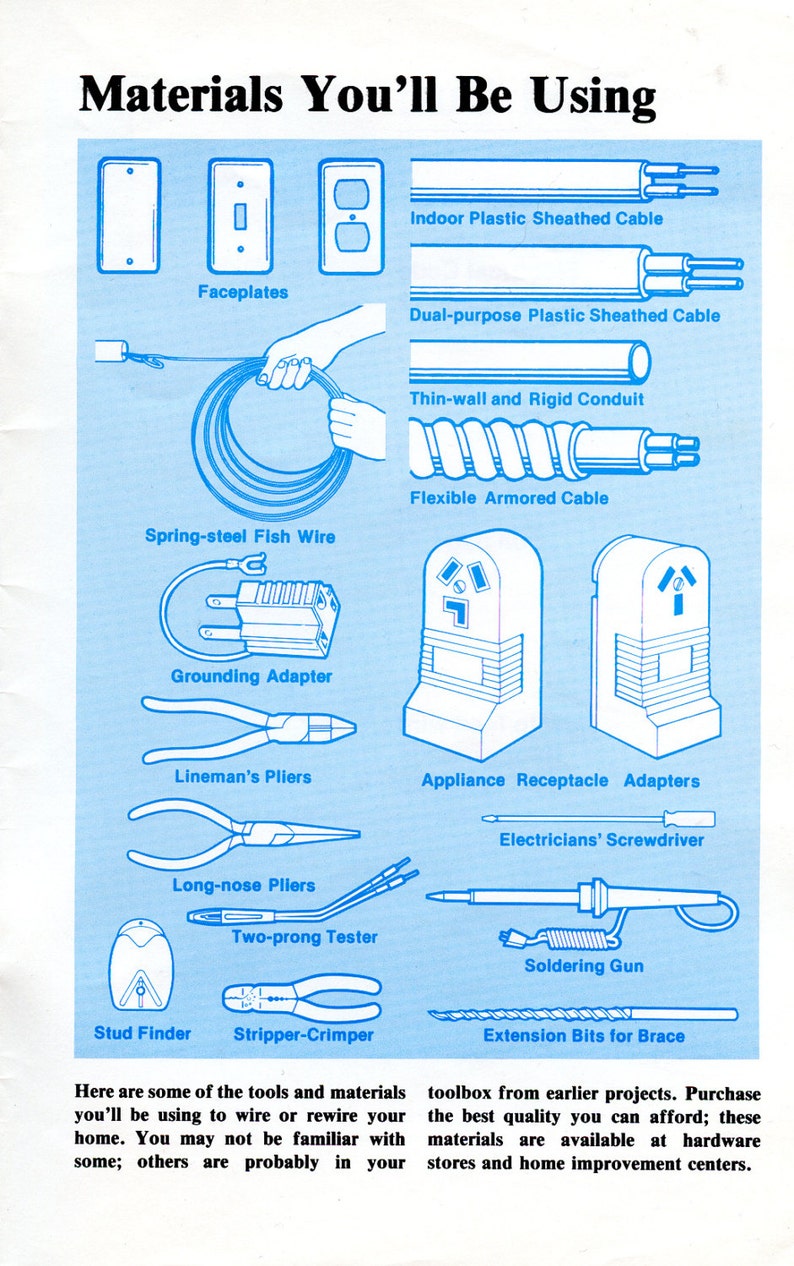 Materials You'll Be Using

Faceplates

Indoor Plastic Sheathed Cable

Dual-purpose Plastic Sheathed Cable

Thin-wall and Rigid Conduit

Flexible Armored Cable

Spring-steel Fish Wire

Grounding Adapter

Lineman's Pliers

Appliance Receptacle Adapters

Electricians' Screwdriver

Long-nose Pliers

Two-prong Tester

Soldering Gun

Stud Finder

Stripper-Crimper

Extension Bits for Brace

Here are some of the tools and materials you'll be using to wire or rewire your home. You may not be familiar with some; others are probably in your toolbox from earlier projects. Purchase the best quality you can afford; these materials are available at hardware stores and home improvement centers.