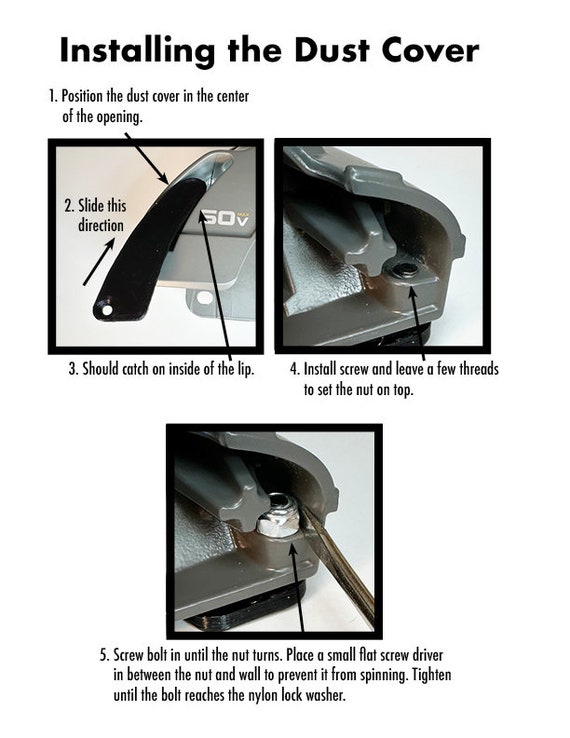 Installing the Dust Cover

1. Position the dust cover in the center of the opening.

2. Slide this direction

60V MAX

3. Should catch on inside of the lip.

4. Install screw and leave a few threads to set the nut on top.

5. Screw bolt in until the nut turns. Place a small flat screw driver in between the nut and wall to prevent it from spinning. Tighten until the bolt reaches the nylon lock washer.