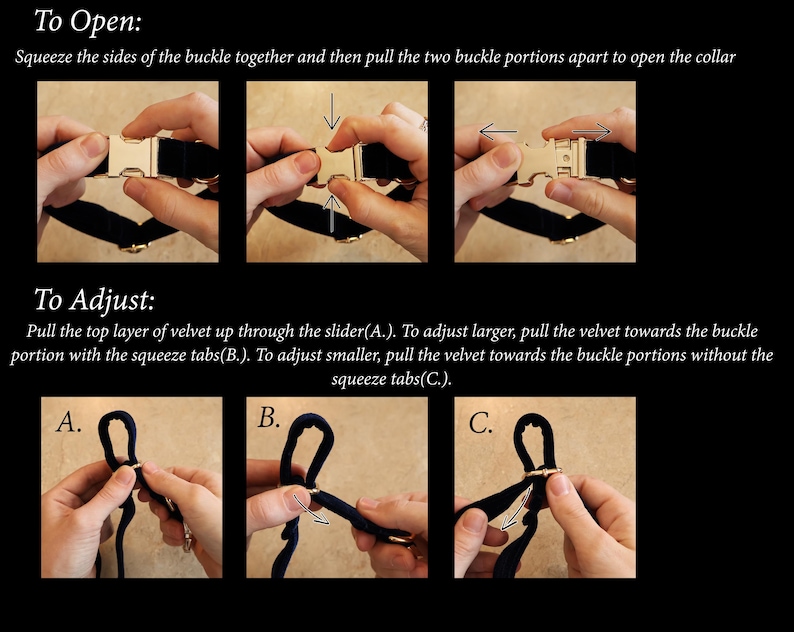 To Open:

Squeeze the sides of the buckle together and then pull the two buckle portions apart to open the collar

To Adjust:

Pull the top layer of velvet up through the slider(A.). To adjust larger, pull the velvet towards the buckle portion with the squeeze tabs(B.). To adjust smaller, pull the velvet towards the buckle portions without the squeeze tabs(C.).

A.

B.

C.