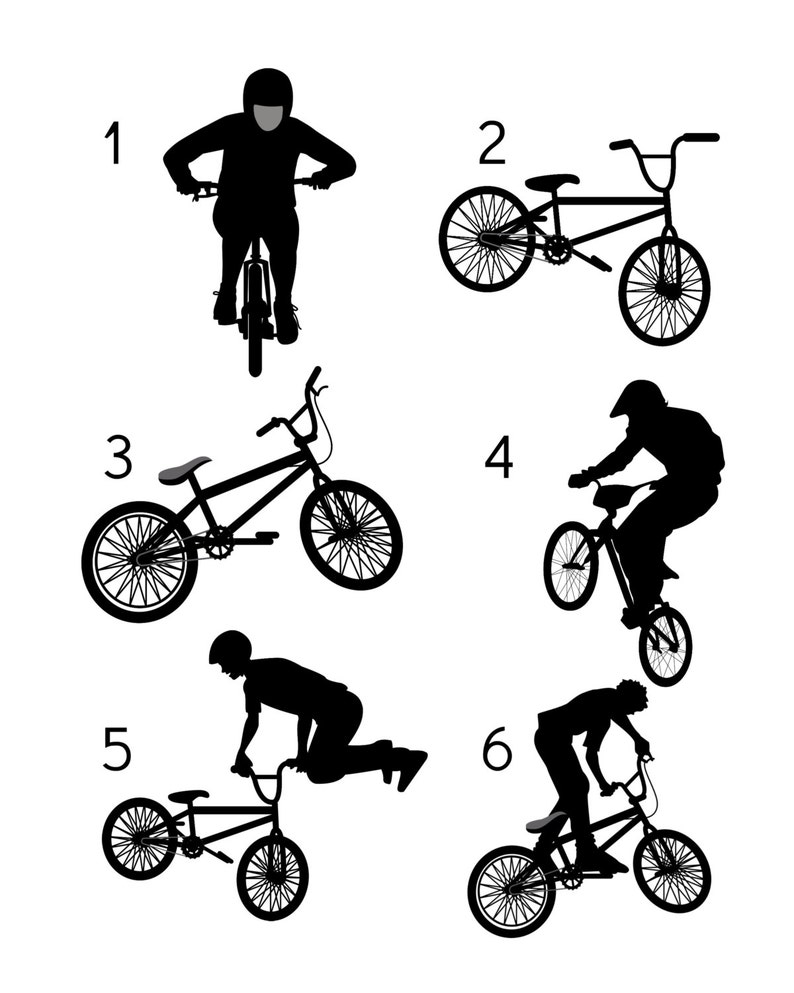 1

2

3

4

5

6