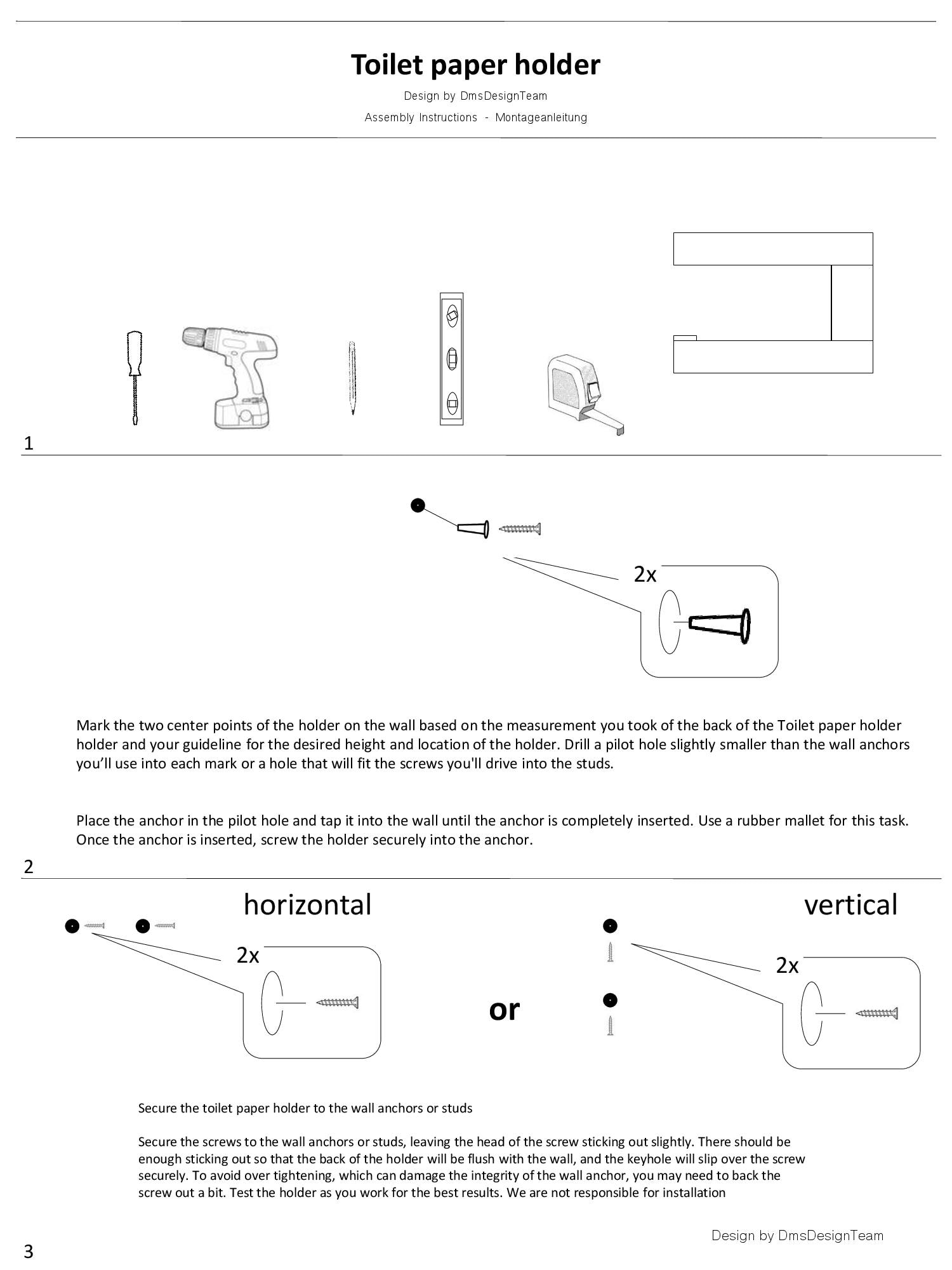 Toilet paper holder

Design by DmsDesignTeam

Assembly Instructions - Montageanleitung

1

2x

Mark the two center points of the holder on the wall based on the measurement you took of the back of the Toilet paper holder holder and your guideline for the desired height and location of the holder. Drill a pilot hole slightly smaller than the wall anchors you'll use into each mark or a hole that will fit the screws you'll drive into the studs.

Place the anchor in the pilot hole and tap it into the wall until the anchor is completely inserted. Use a rubber mallet for this task. Once the anchor is inserted, screw the holder securely into the anchor.

2

horizontal

2x

or

vertical

2x

Secure the toilet paper holder to the wall anchors or studs

Secure the screws to the wall anchors or studs, leaving the head of the screw sticking out slightly. There should be enough sticking out so that the back of the holder will be flush with the wall, and the keyhole will slip over the screw securely. To avoid over tightening, which can damage the integrity of the wall anchor, you may need to back the screw out a bit. Test the holder as you work for the best results. We are not responsible for installation

Design by DmsDesignTeam

3