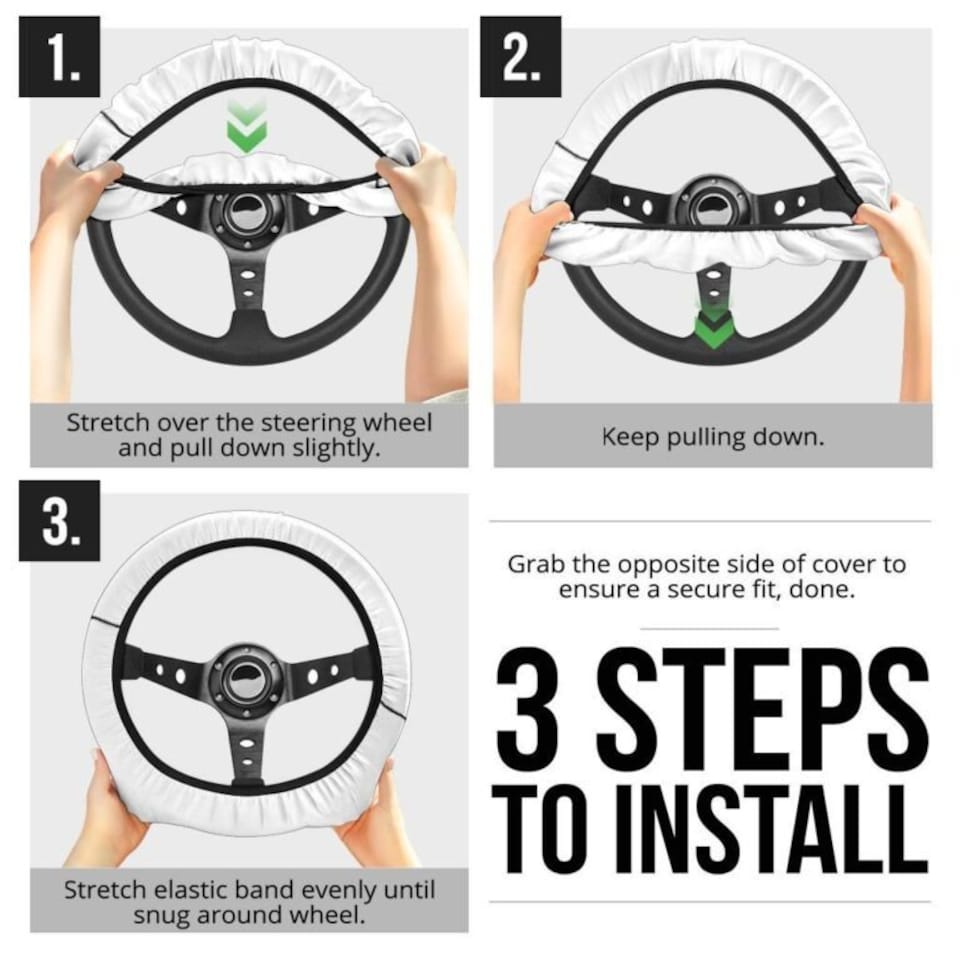 1.

Stretch over the steering wheel and pull down slightly.

2.

Keep pulling down.

3.

Stretch elastic band evenly until snug around wheel.

Grab the opposite side of cover to ensure a secure fit, done.

3 STEPS TO INSTALL