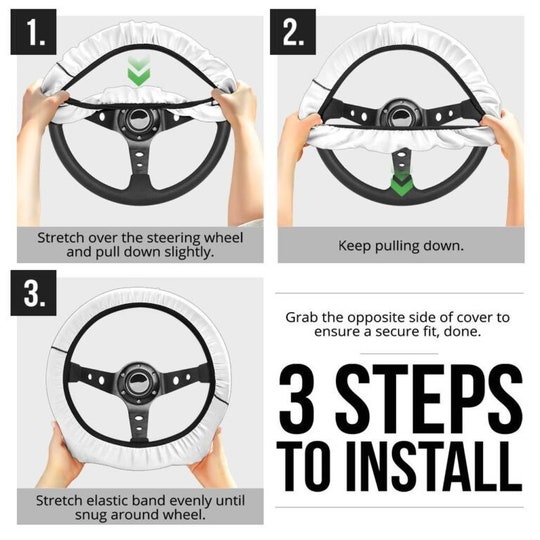 1.

Stretch over the steering wheel and pull down slightly.

2.

Keep pulling down.

3.

Stretch elastic band evenly until snug around wheel.

Grab the opposite side of cover to ensure a secure fit, done.

3 STEPS TO INSTALL