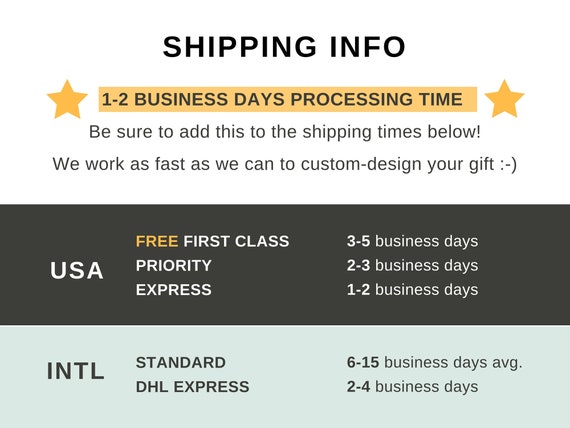 SHIPPING INFO

1-2 BUSINESS DAYS PROCESSING TIME

Be sure to add this to the shipping times below!

We work as fast as we can to custom-design your gift :-)

USA

FREE FIRST CLASS
PRIORITY
EXPRESS

3-5 business days
2-3 business days
1-2 business days

INTL

STANDARD
DHL EXPRESS

6-15 business days avg.
2-4 business days