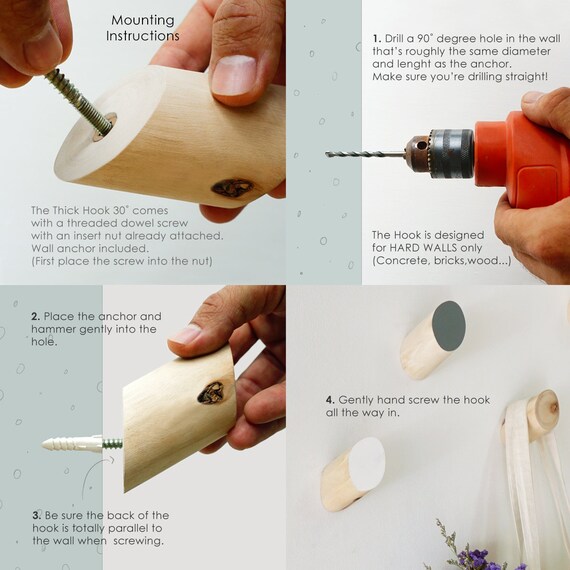 Mounting Instructions

The Thick Hook 30° comes with a threaded dowel screw with an insert nut already attached. Wall anchor included. (First place the screw into the nut)

1. Drill a 90° degree hole in the wall that's roughly the same diameter and lenght as the anchor. Make sure you're drilling straight!

The Hook is designed for HARD WALLS only (Concrete, bricks,wood...)

2. Place the anchor and hammer gently into the hole.

3. Be sure the back of the hook is totally parallel to the wall when screwing.

4. Gently hand screw the hook all the way in.