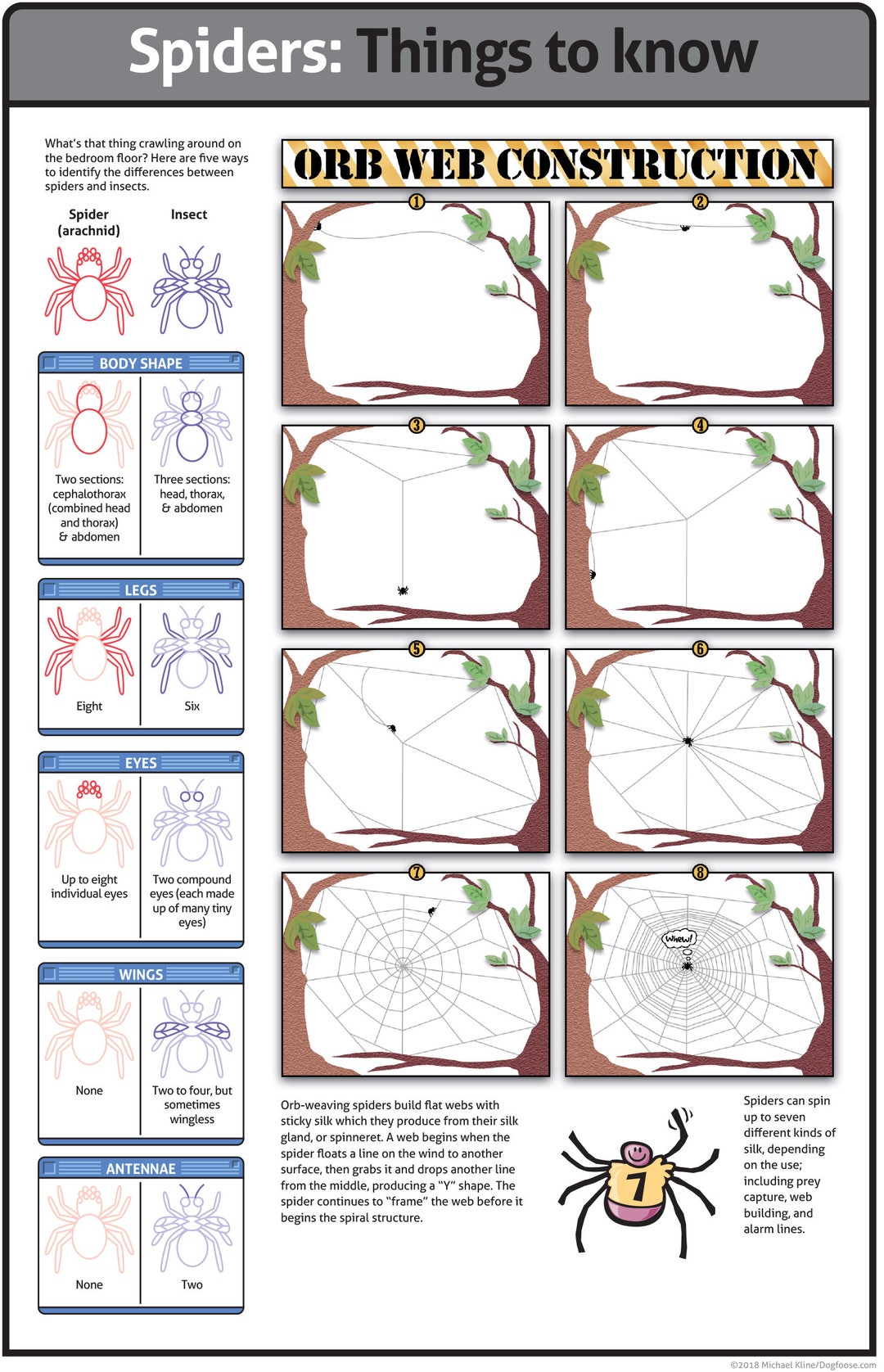 Spiders: Things to know

What's that thing crawling around on the bedroom floor? Here are five ways to identify the differences between spiders and insects.

Spider (arachnid)

Insect

BODY SHAPE

Two sections: cephalothorax (combined head and thorax) & abdomen

Three sections: head, thorax, & abdomen

LEGS

Eight

Six

EYES

Up to eight individual eyes

Two compound eyes (each made up of many tiny eyes)

WINGS

None

Two to four, but sometimes wingless

ANTENNAE

None

Two

ORB WEB CONSTRUCTION

1

2

3

4

5

6

7

8

Whew!

Orb-weaving spiders build flat webs with sticky silk which they produce from their silk gland, or spinneret. A web begins when the spider floats a line on the wind to another surface, then grabs it and drops another line from the middle, producing a "Y" shape. The spider continues to "frame" the web before it begins the spiral structure.

7

Spiders can spin up to seven different kinds of silk, depending on the use; including prey capture, web building, and alarm lines.

©2018 Michael Kline/Dogfoose.com