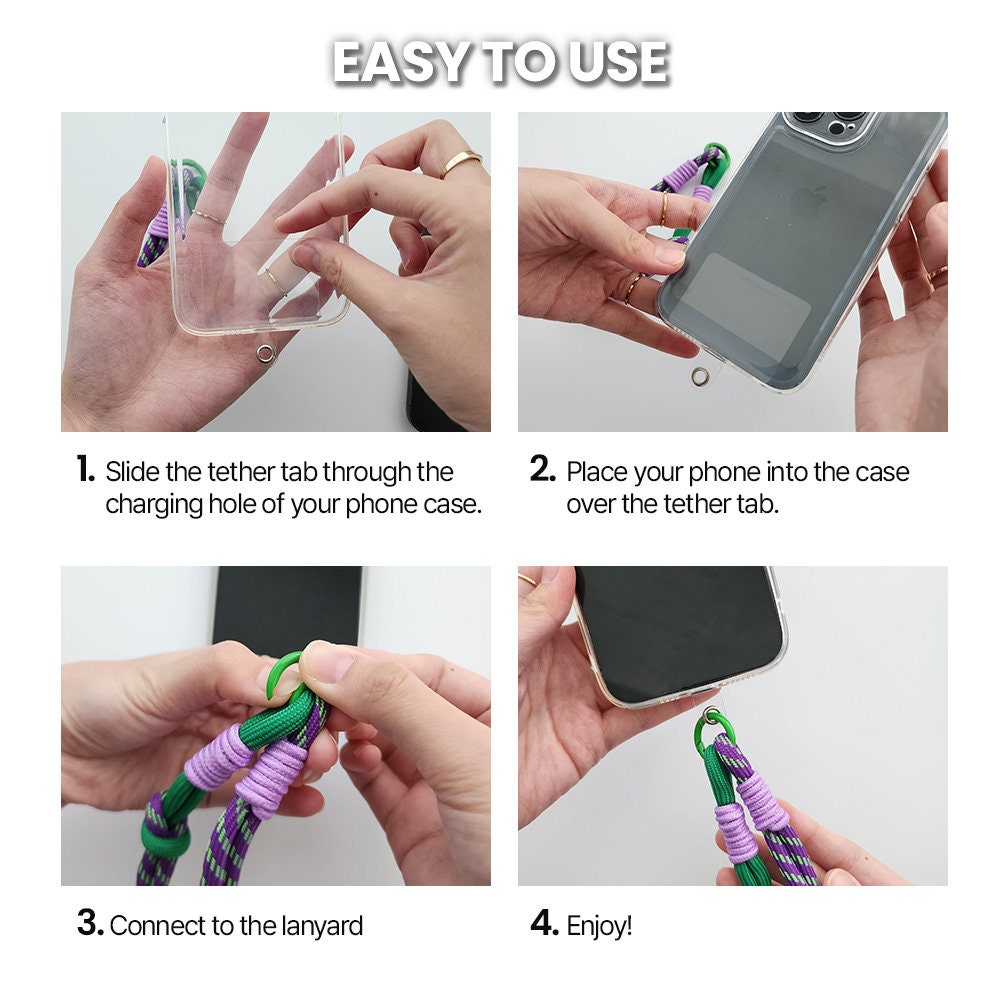 EASY TO USE

1. Slide the tether tab through the charging hole of your phone case.

2. Place your phone into the case over the tether tab.

3. Connect to the lanyard

4. Enjoy!