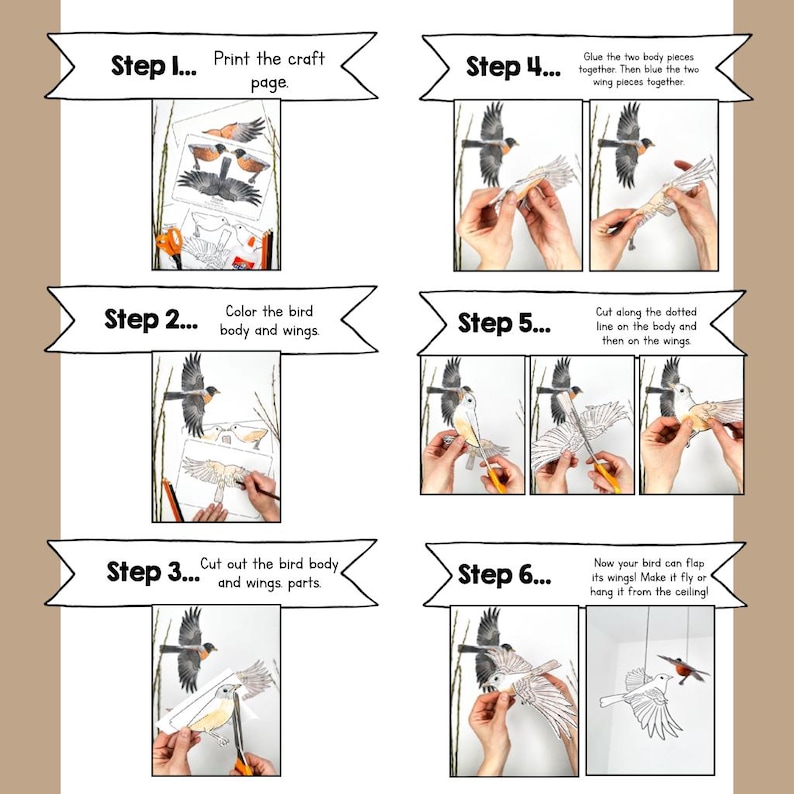 Step 1... Print the craft page.

Step 2... Color the bird body and wings.

Step 3... Cut out the bird body and wings. parts.

Step 4... Glue the two body pieces together. Then blue the two wing pieces together.

Step 5... Cut along the dotted line on the body and then on the wings.

Step 6... Now your bird can flap its wings! Make it fly or hang it from the ceiling!