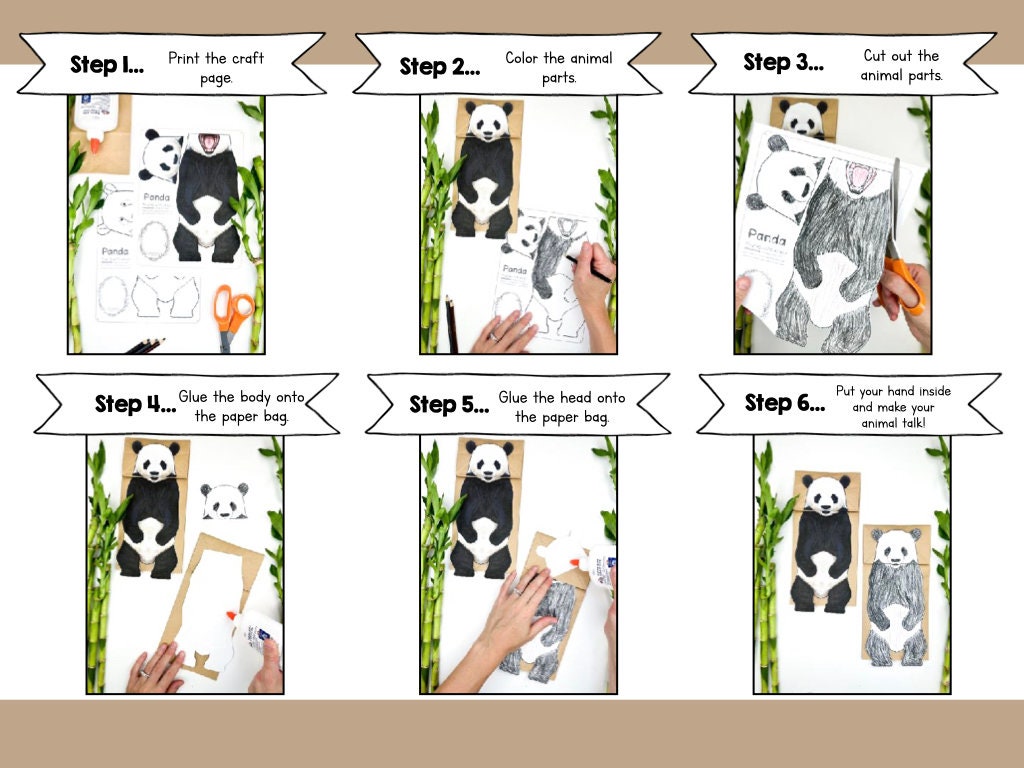 Step 1... Print the craft page.

Step 2... Color the animal parts.

Step 3... Cut out the animal parts.

Panda

Panda

Panda

Panda

Step 4... Glue the body onto the paper bag.

Step 5... Glue the head onto the paper bag.

Step 6... Put your hand inside and make your animal talk!