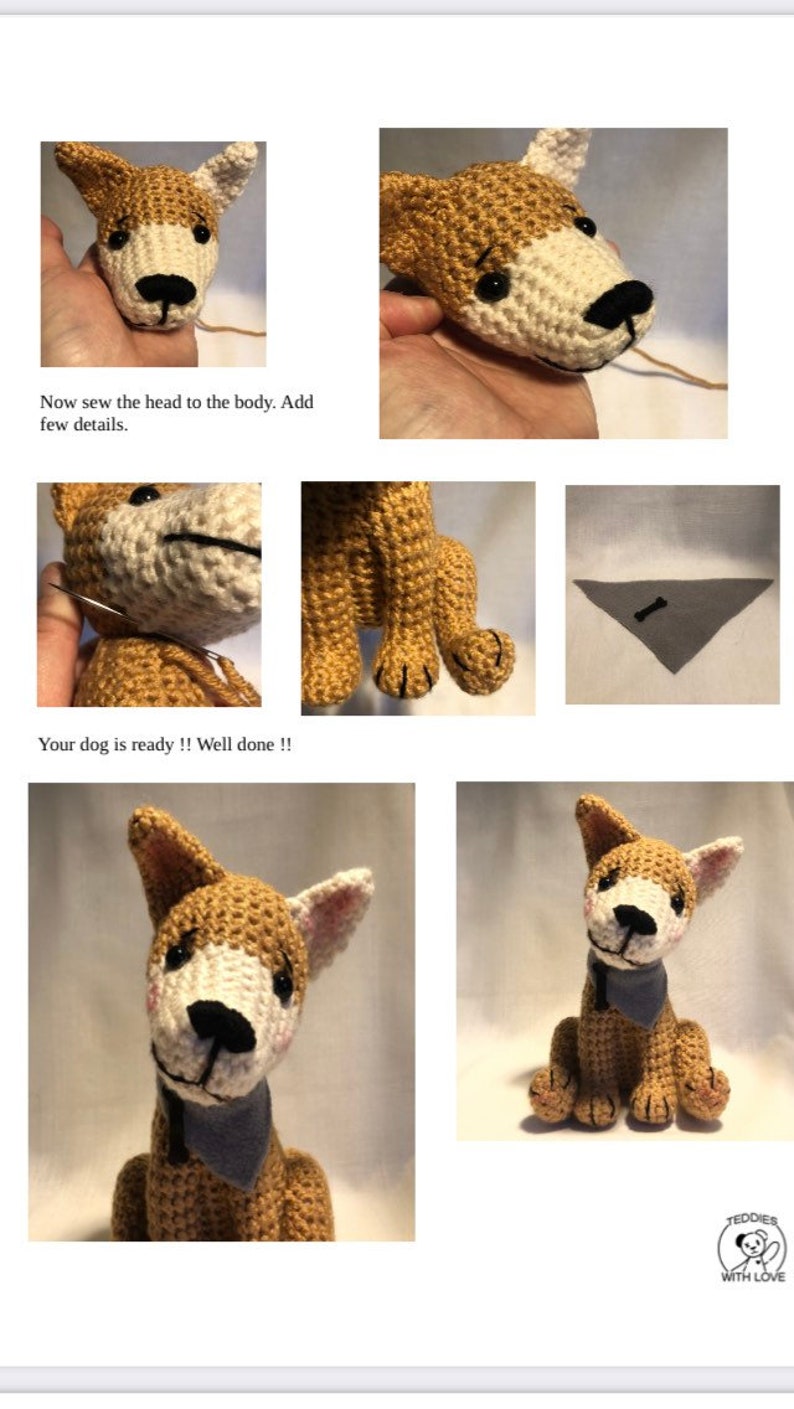 Now sew the head to the body. Add few details.

Your dog is ready !! Well done !!

TEDDIES WITH LOVE